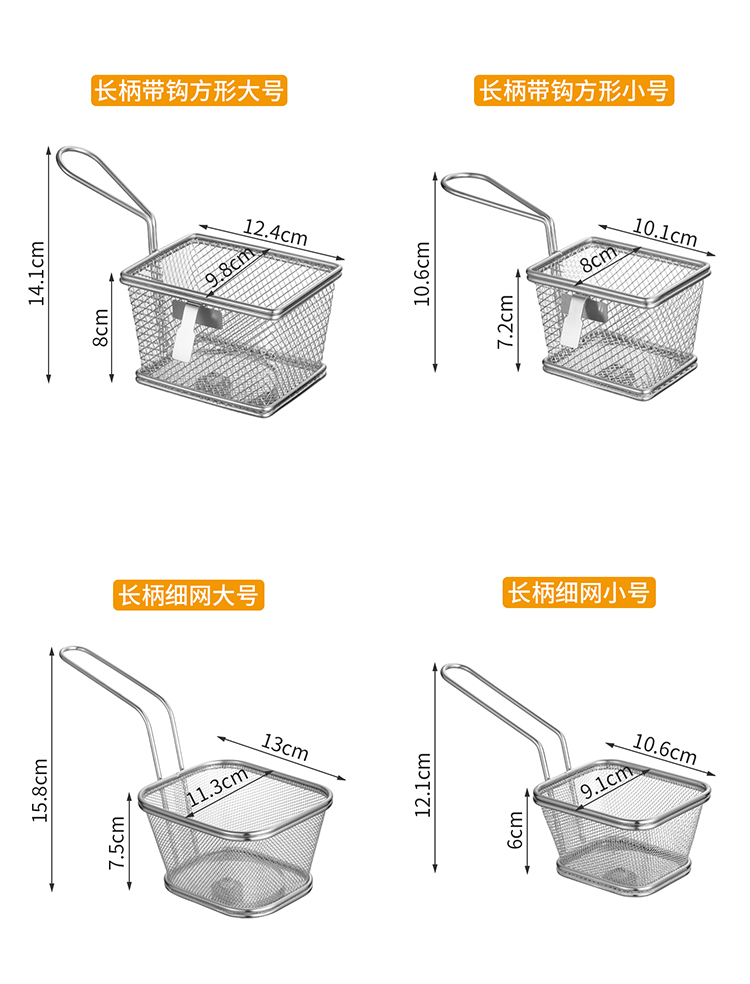 长柄带钩方形大号

14.1cm
12.4cm
9.8cm
8cm

长柄带钩方形小号

10.6cm
10.1cm
8cm
7.2cm

长柄细网大号

15.8cm
13cm
11.3cm
7.5cm

长柄细网小号

12.1cm
10.6cm
9.1cm
6cm