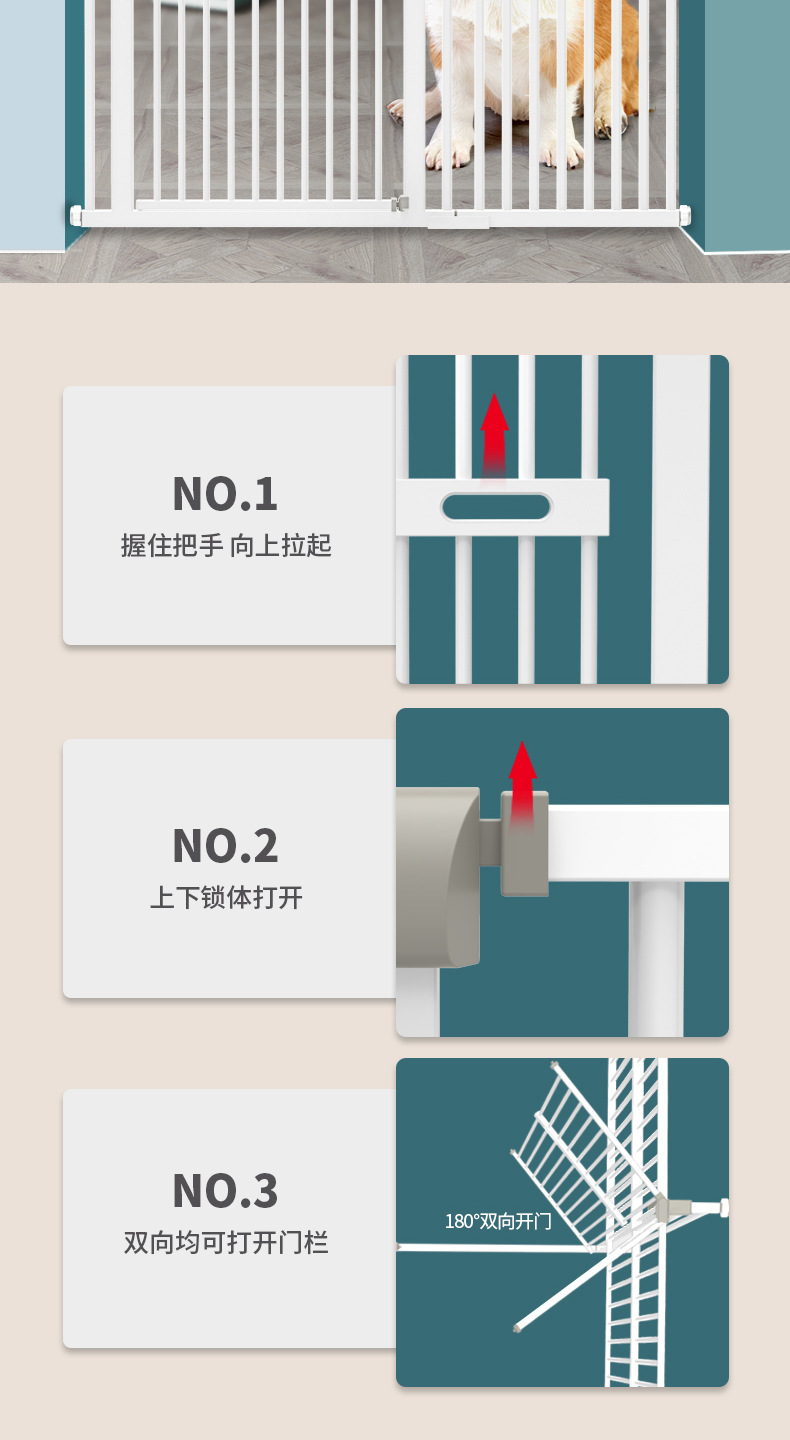 NO.1
握住把手 向上拉起

NO.2
上下锁体打开

NO.3
双向均可打开门栏

180°双向开门