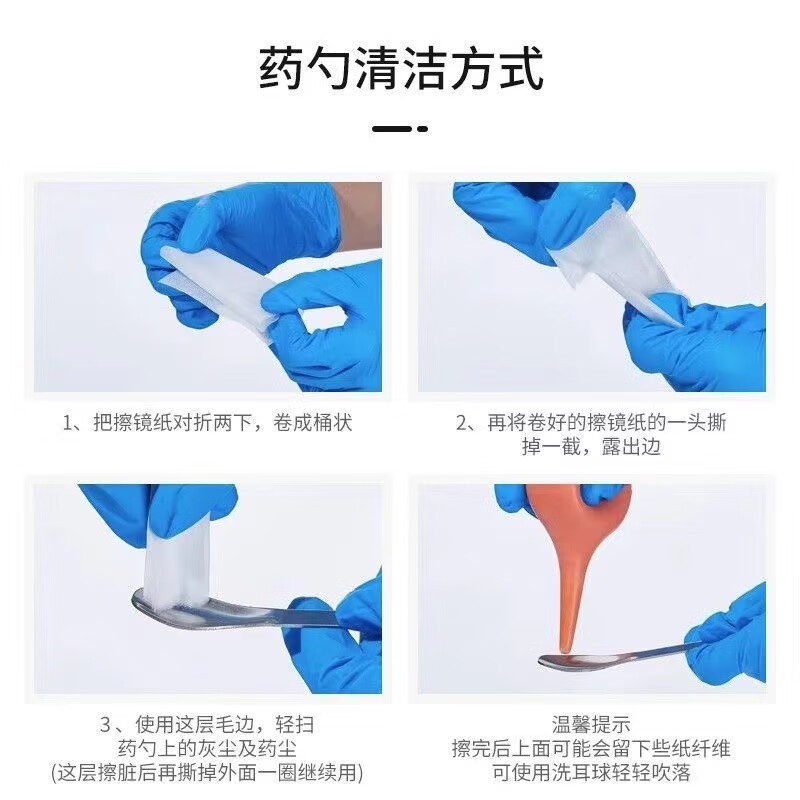 药勺清洁方式

1、把擦镜纸对折两下，卷成桶状

2、再将卷好的擦镜纸的一头撕掉一截，露出边

3、使用这层毛边，轻扫药勺上的灰尘及药尘
(这层擦脏后再撕掉外面一圈继续用)

温馨提示
擦完后上面可能会留下些纸纤维
可使用洗耳球轻轻吹落