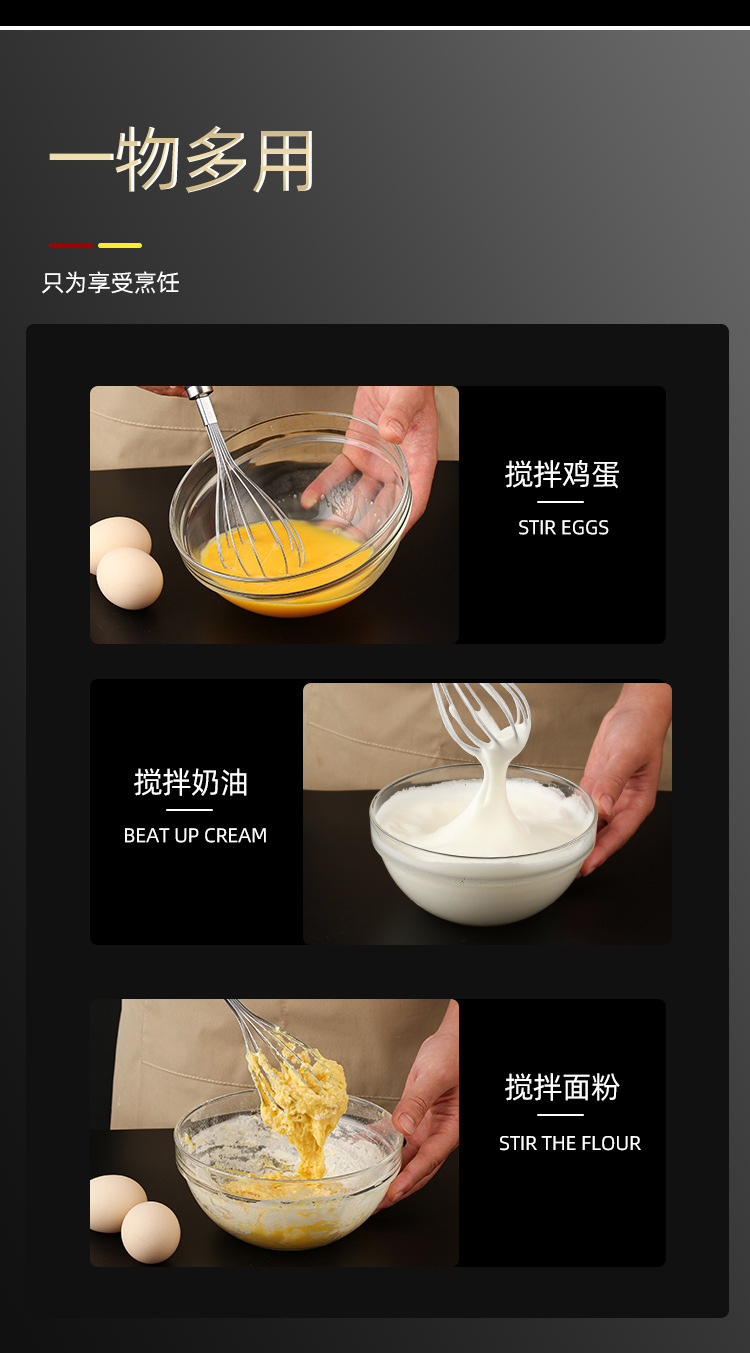 一物多用

只为享受烹饪

搅拌鸡蛋

STIR EGGS

搅拌奶油

BEAT UP CREAM

搅拌面粉

STIR THE FLOUR