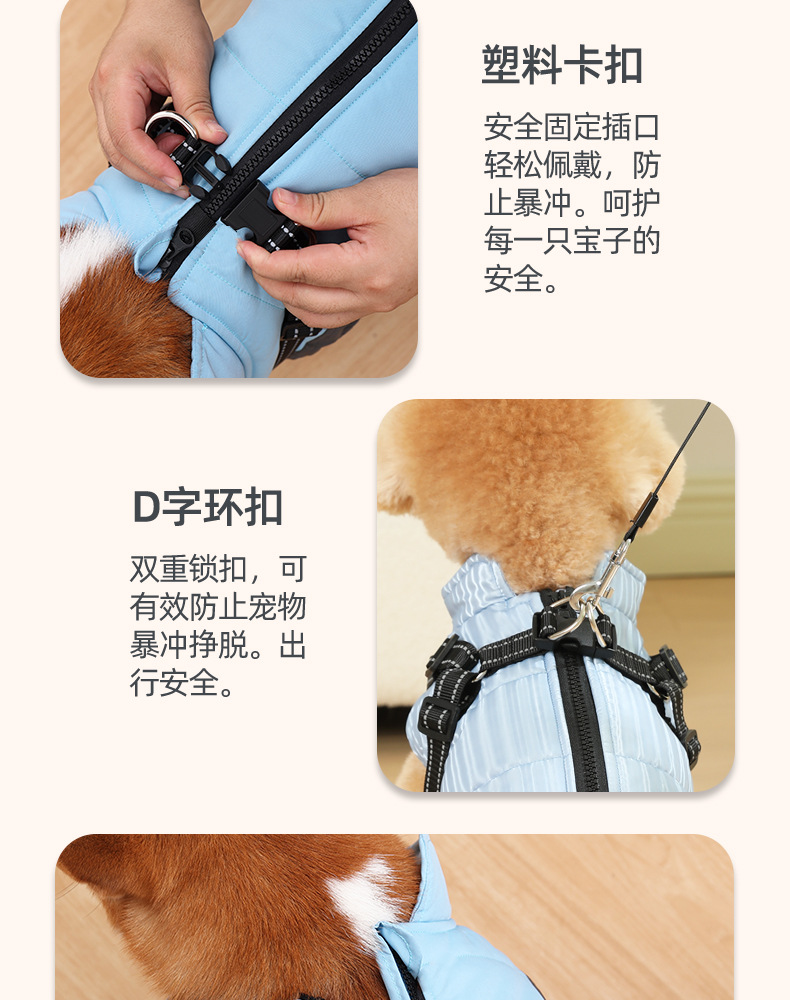 塑料卡扣

安全固定插口轻松佩戴，防止暴冲。呵护每一只宝子的安全。

D字环扣

双重锁扣，可有效防止宠物暴冲挣脱。出行安全。