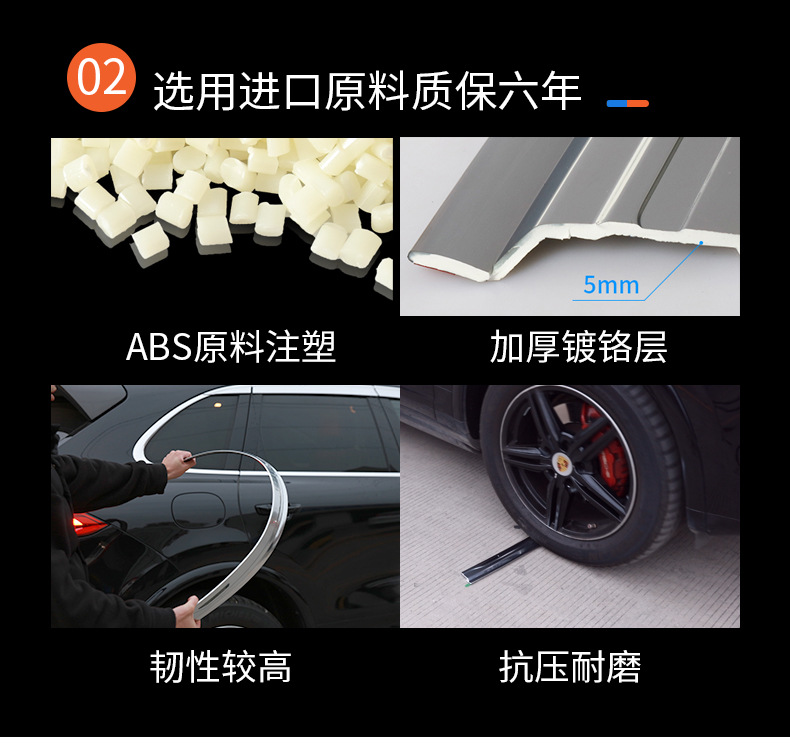 02 选用进口原料质保六年

5mm

ABS原料注塑

加厚镀铬层

韧性较高

抗压耐磨