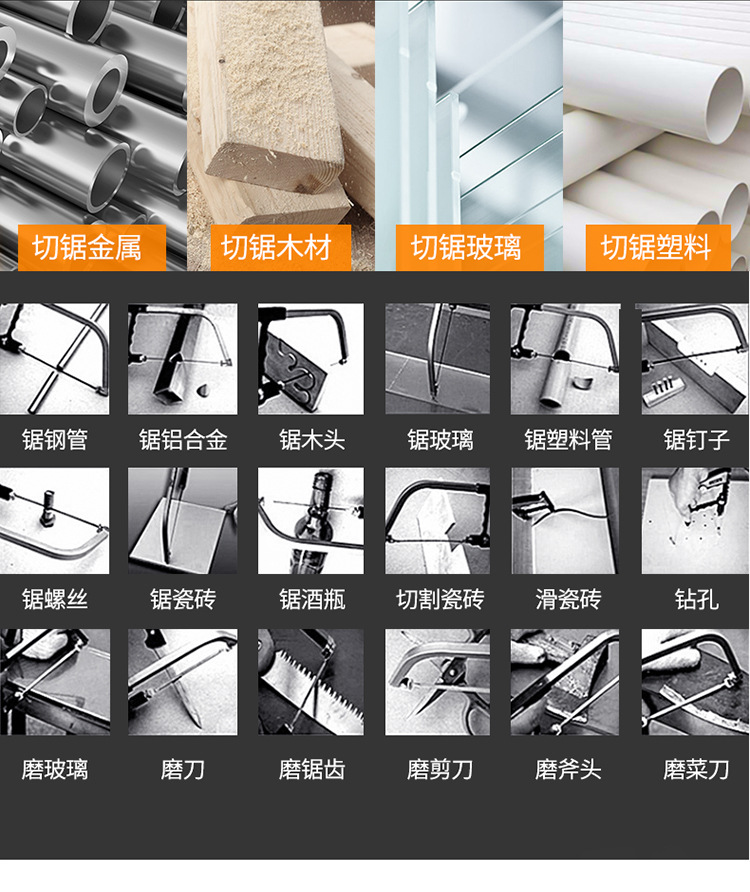 切锯金属 切锯木材 切锯玻璃 切锯塑料

锯钢管 锯铝合金 锯木头 锯玻璃 锯塑料管 锯钉子

锯螺丝 锯瓷砖 锯酒瓶 切割瓷砖 滑瓷砖 钻孔

磨玻璃 磨刀 磨锯齿 磨剪刀 磨斧头 磨菜刀