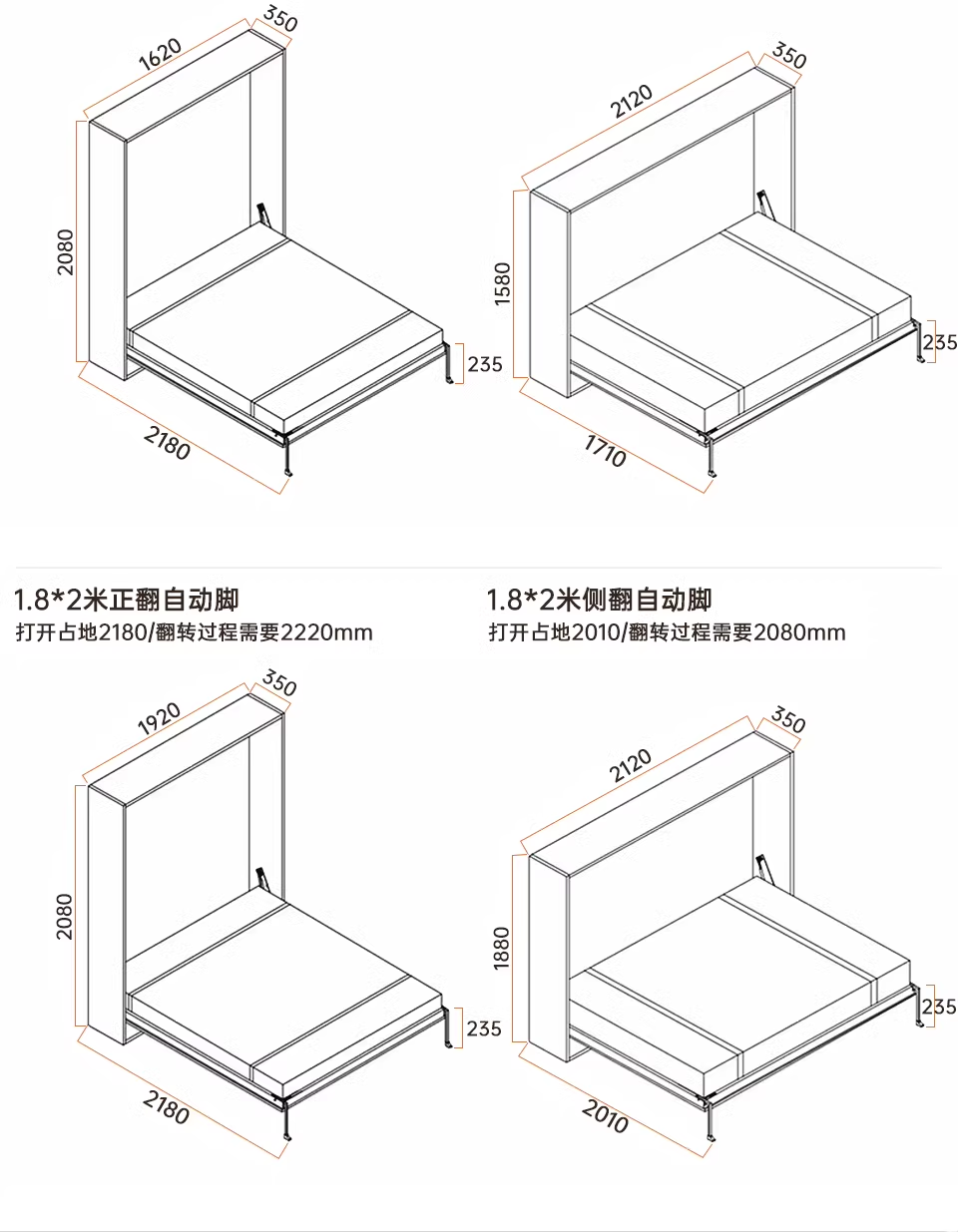 1620
350
2080
235
2180

2120
350
1580
235
1710

1.8*2米正翻自动脚
打开占地2180/翻转过程需要2220mm

1.8*2米侧翻自动脚
打开占地2010/翻转过程需要2080mm

1920
350
2080
235
2180

2120
350
1880
235
2010