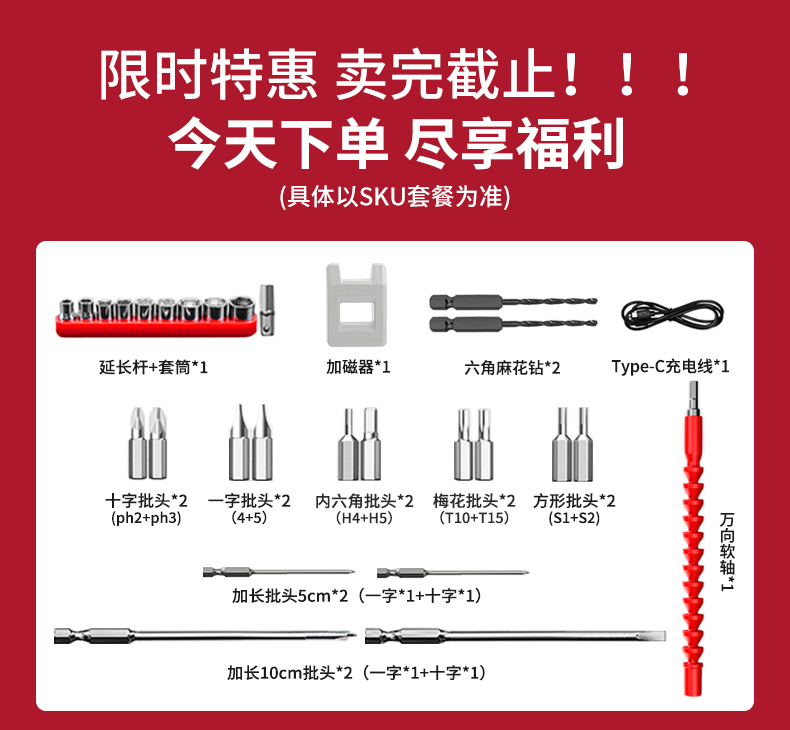 限时特惠 卖完截止！！！
今天下单 尽享福利
(具体以SKU套餐为准)

延长杆+套筒*1

加磁器*1

六角麻花钻*2

Type-C充电线*1

十字批头*2
(ph2+ph3)

一字批头*2
(4+5)

内六角批头*2
(H4+H5)

梅花批头*2
(T10+T15)

方形批头*2
(S1+S2)

万向软轴*1

加长批头5cm*2（一字*1+十字*1）

加长10cm批头*2（一字*1+十字*1）