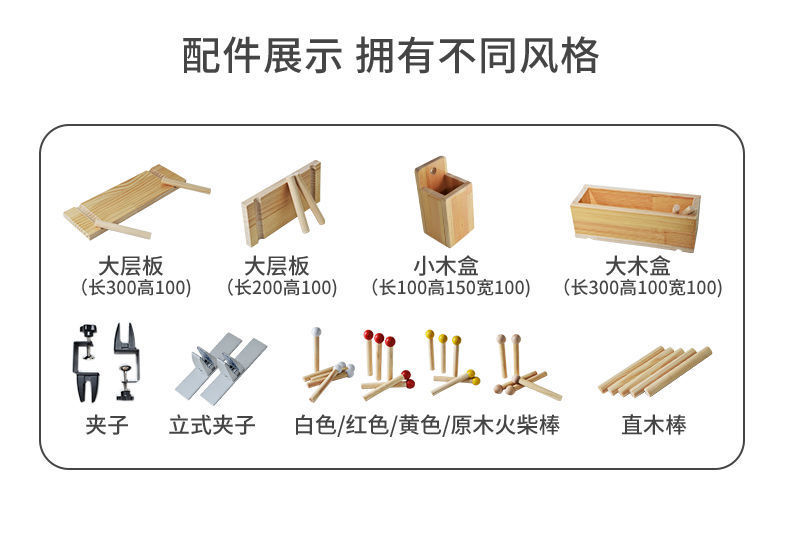 配件展示 拥有不同风格

大层板
（长300高100）

大层板
（长200高100）

小木盒
（长100高150宽100）

大木盒
（长300高100宽100）

夹子

立式夹子

白色/红色/黄色/原木火柴棒

直木棒