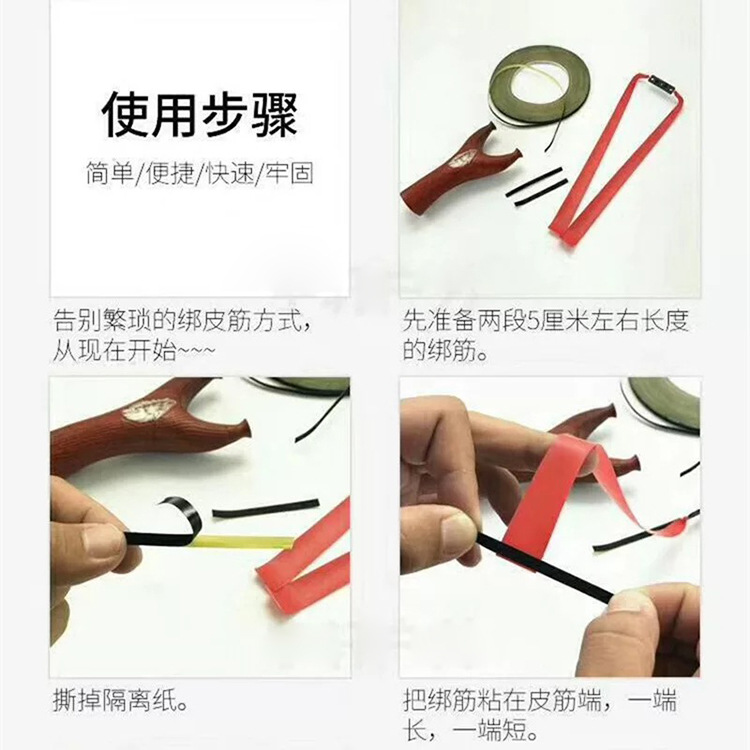 使用步骤

简单/便捷/快速/牢固

告别繁琐的绑皮筋方式，从现在开始~~~

先准备两段5厘米左右长度的绑筋。

撕掉隔离纸。

把绑筋粘在皮筋端，一端长，一端短。