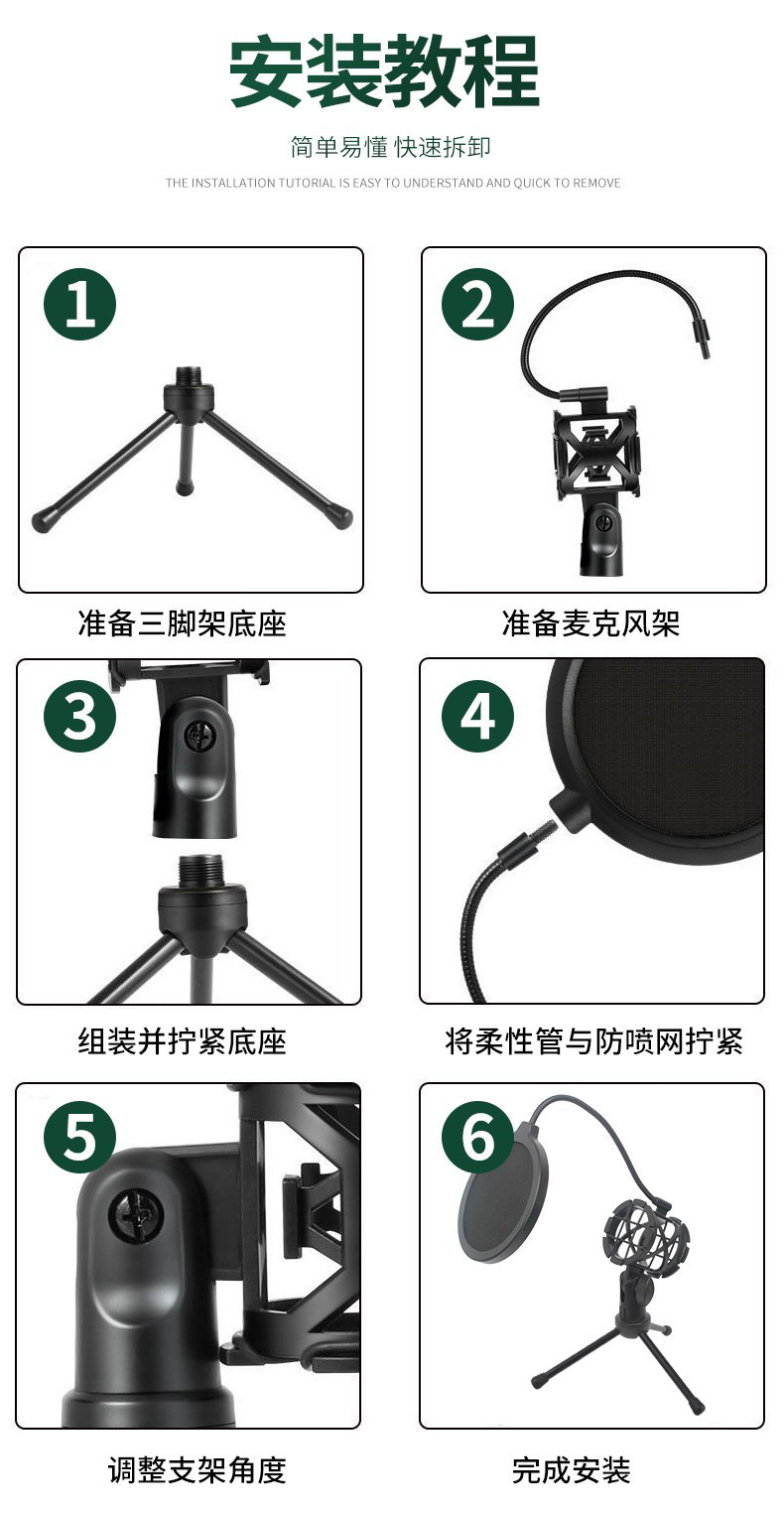 安装教程

简单易懂 快速拆卸

THE INSTALLATION TUTORIAL IS EASY TO UNDERSTAND AND QUICK TO REMOVE

1

准备三脚架底座

2

准备麦克风架

3

组装并拧紧底座

4

将柔性管与防喷网拧紧

5

调整支架角度

6

完成安装