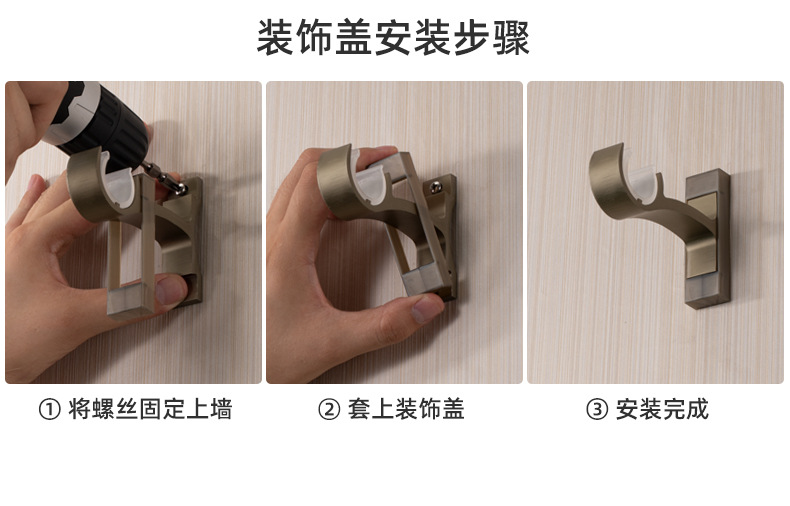 装饰盖安装步骤

① 将螺丝固定上墙

② 套上装饰盖

③ 安装完成