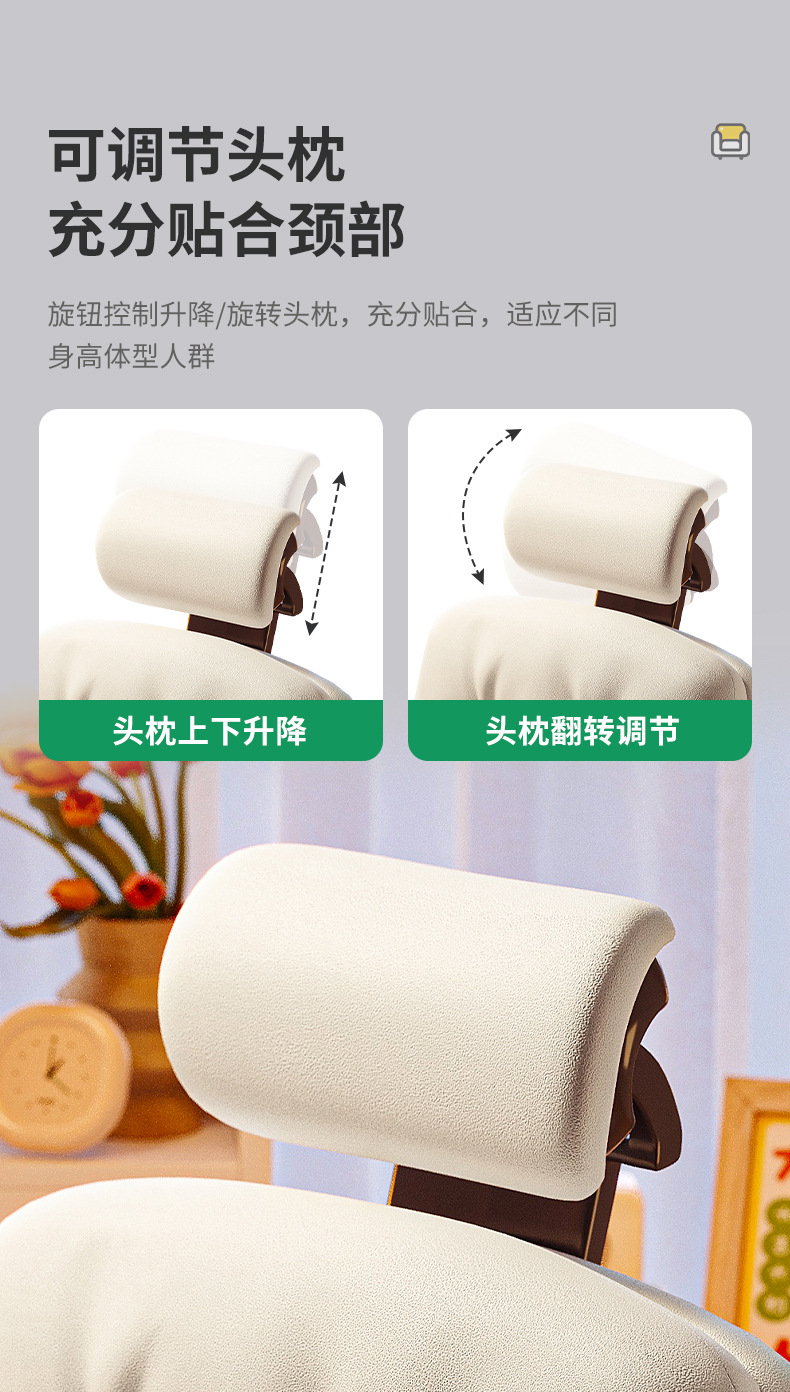 可调节头枕
充分贴合颈部

旋钮控制升降/旋转头枕，充分贴合，适应不同身高体型人群

头枕上下升降

头枕翻转调节