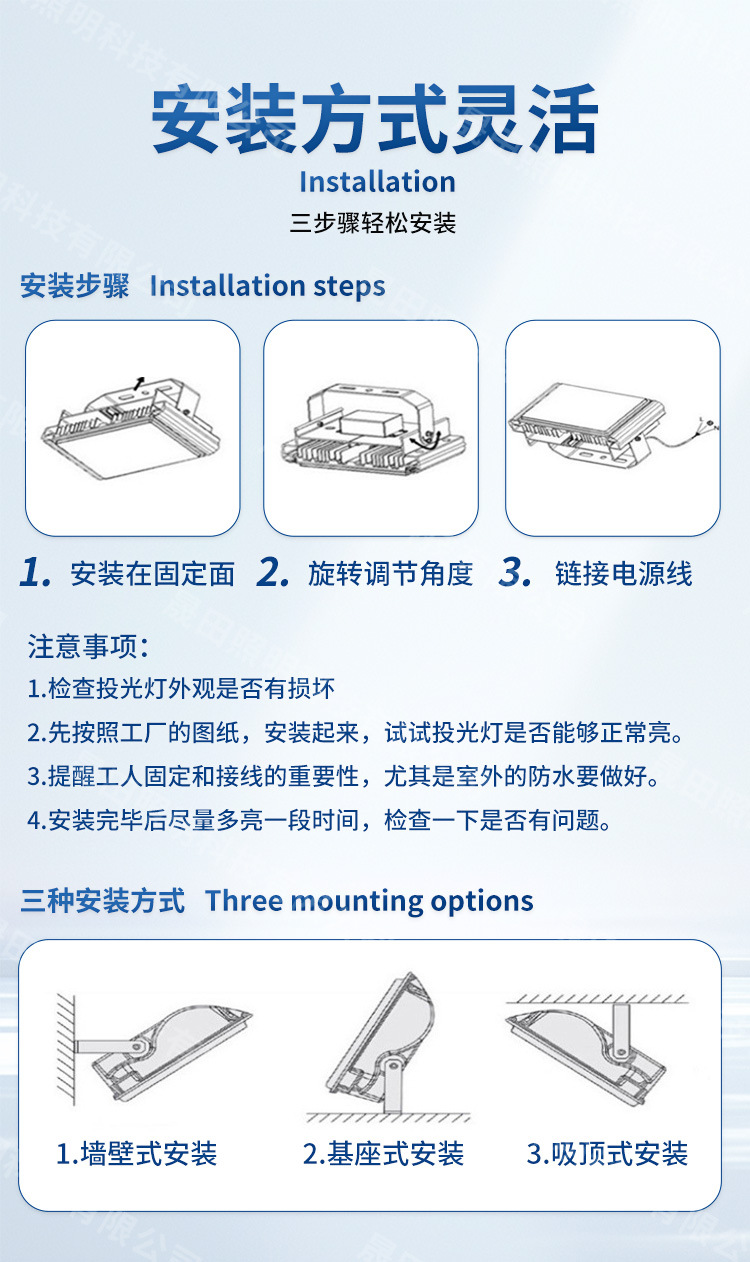 安装方式灵活
Installation
三步骤轻松安装

安装步骤 Installation steps

1. 安装在固定面 2. 旋转调节角度 3. 链接电源线

注意事项:
1.检查投光灯外观是否有损坏
2.先按照工厂的图纸，安装起来，试试投光灯是否能够正常亮。
3.提醒工人固定和接线的重要性，尤其是室外的防水要做好。
4.安装完毕后尽量多亮一段时间，检查一下是否有问题。

三种安装方式 Three mounting options

1.墙壁式安装 2.基座式安装 3.吸顶式安装