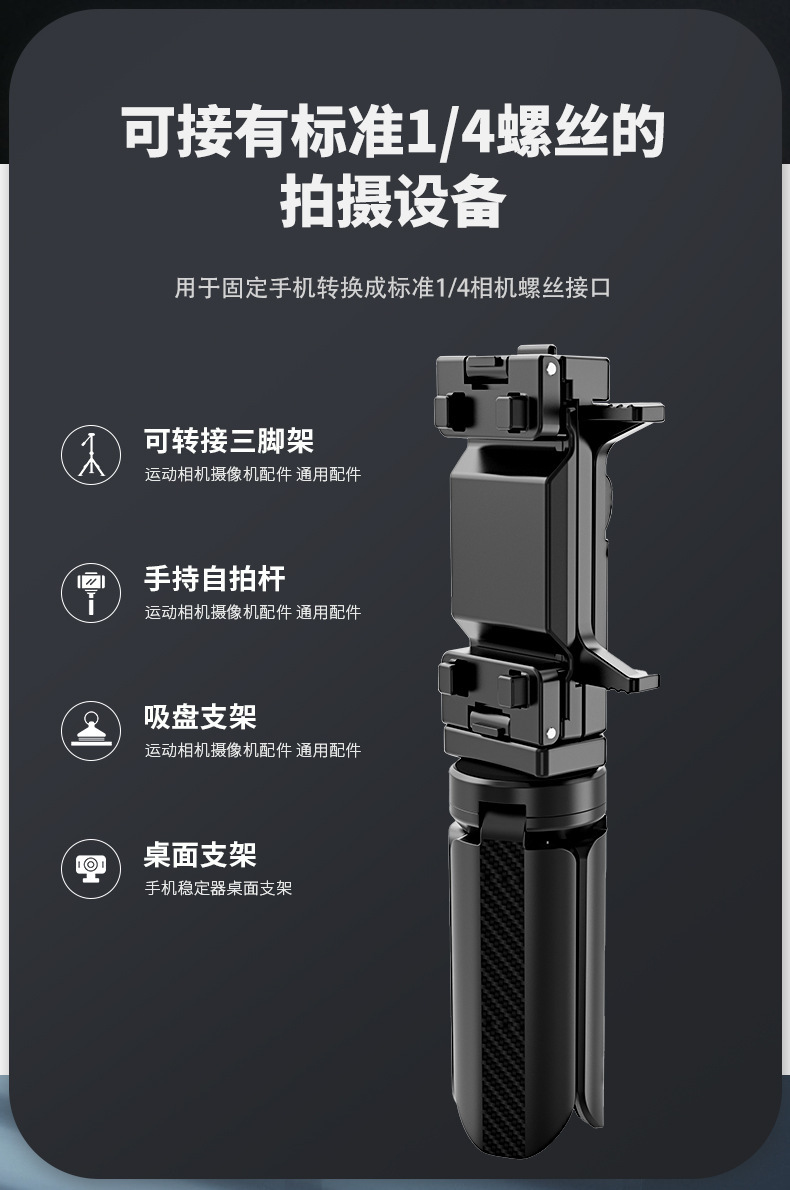 可接有标准1/4螺丝的拍摄设备

用于固定手机转换成标准1/4相机螺丝接口

可转接三脚架
运动相机摄像机配件 通用配件

手持自拍杆
运动相机摄像机配件 通用配件

吸盘支架
运动相机摄像机配件 通用配件

桌面支架
手机稳定器桌面支架