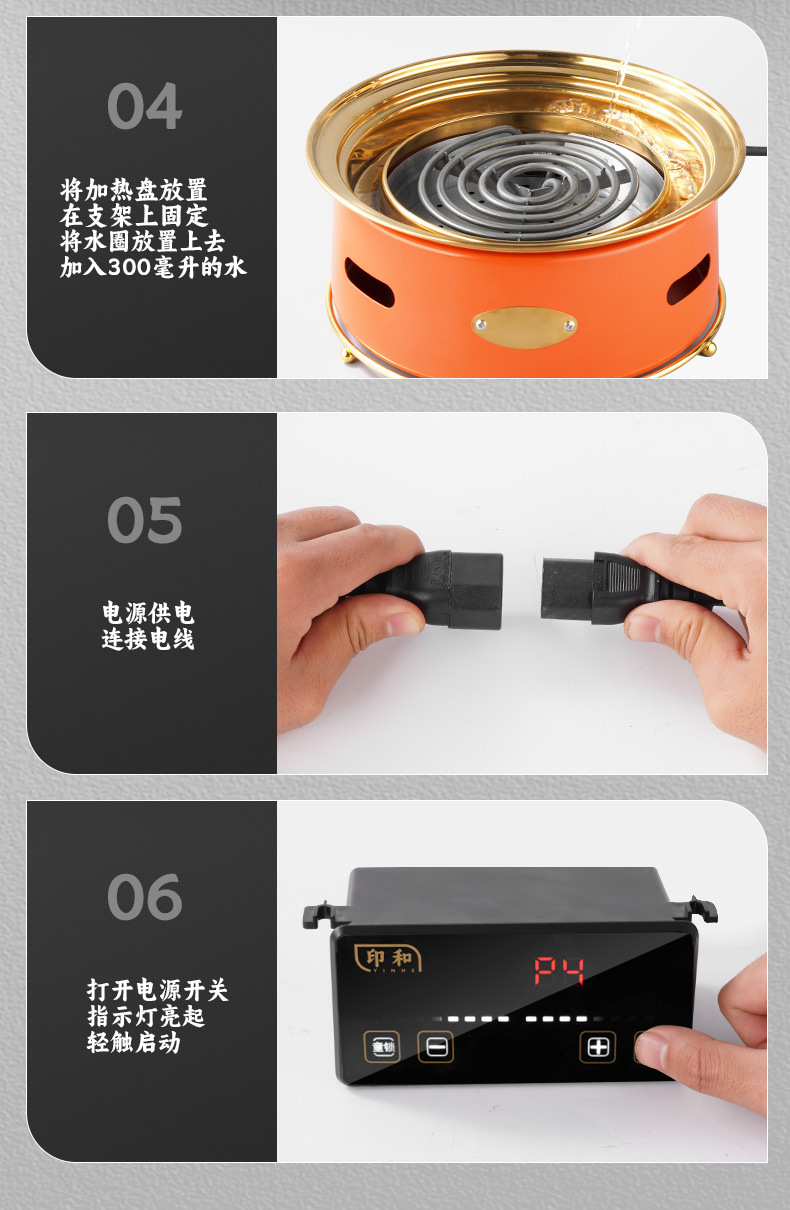 04

将加热盘放置
在支架上固定
将水圈放置上去
加入300毫升的水

05

电源供电
连接电线

06

打开电源开关
指示灯亮起
轻触启动

印和
YINHE

P4

童锁