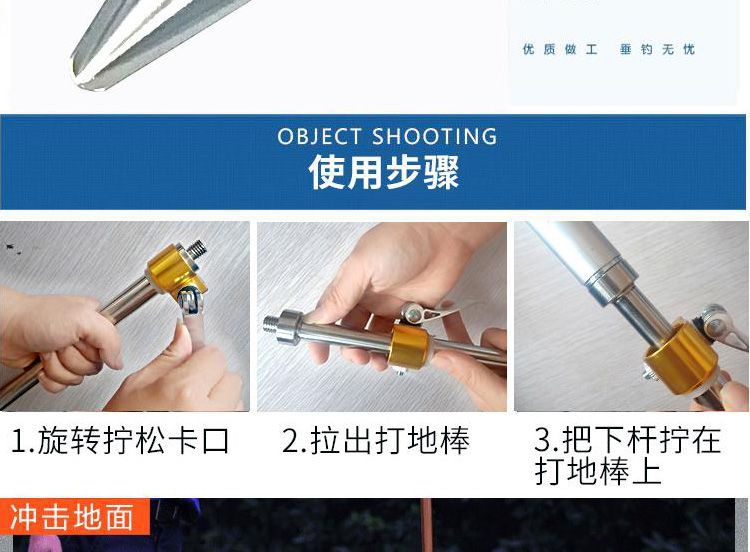 优质做工　垂钓无忧

OBJECT SHOOTING
使用步骤

1.旋转拧松卡口

2.拉出打地棒

3.把下杆拧在打地棒上

冲击地面