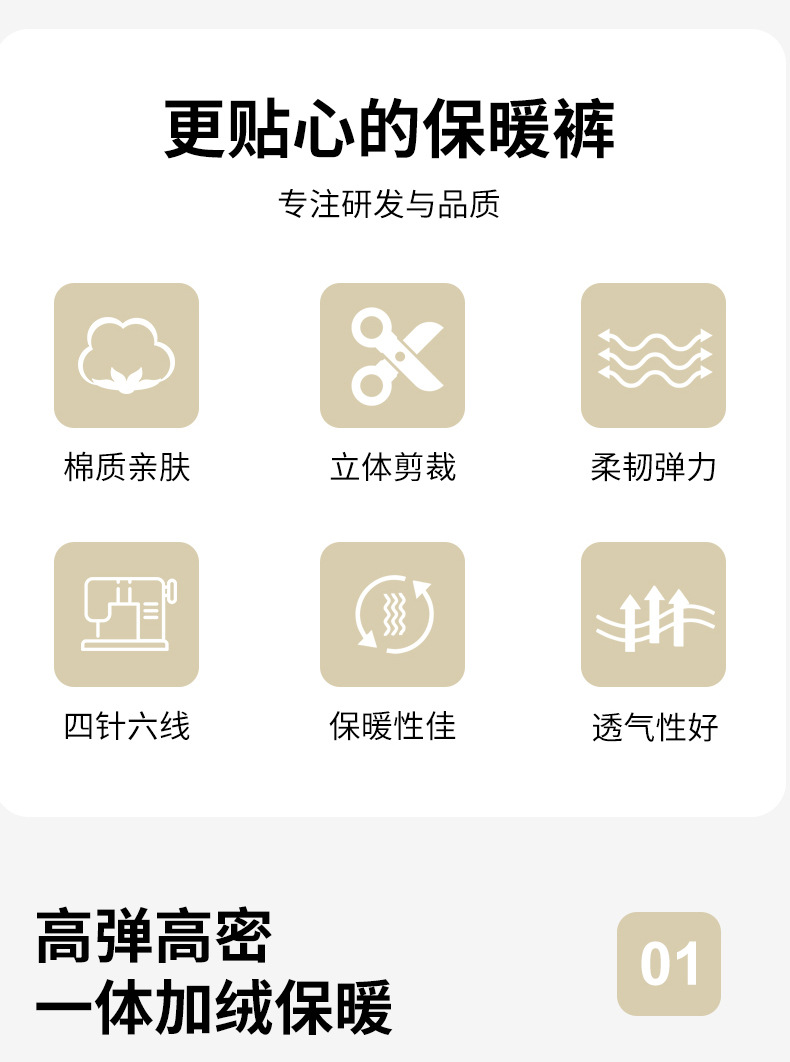 更贴心的保暖裤

专注研发与品质

棉质亲肤

立体剪裁

柔韧弹力

四针六线

保暖性佳

透气性好

高弹高密
一体加绒保暖

01