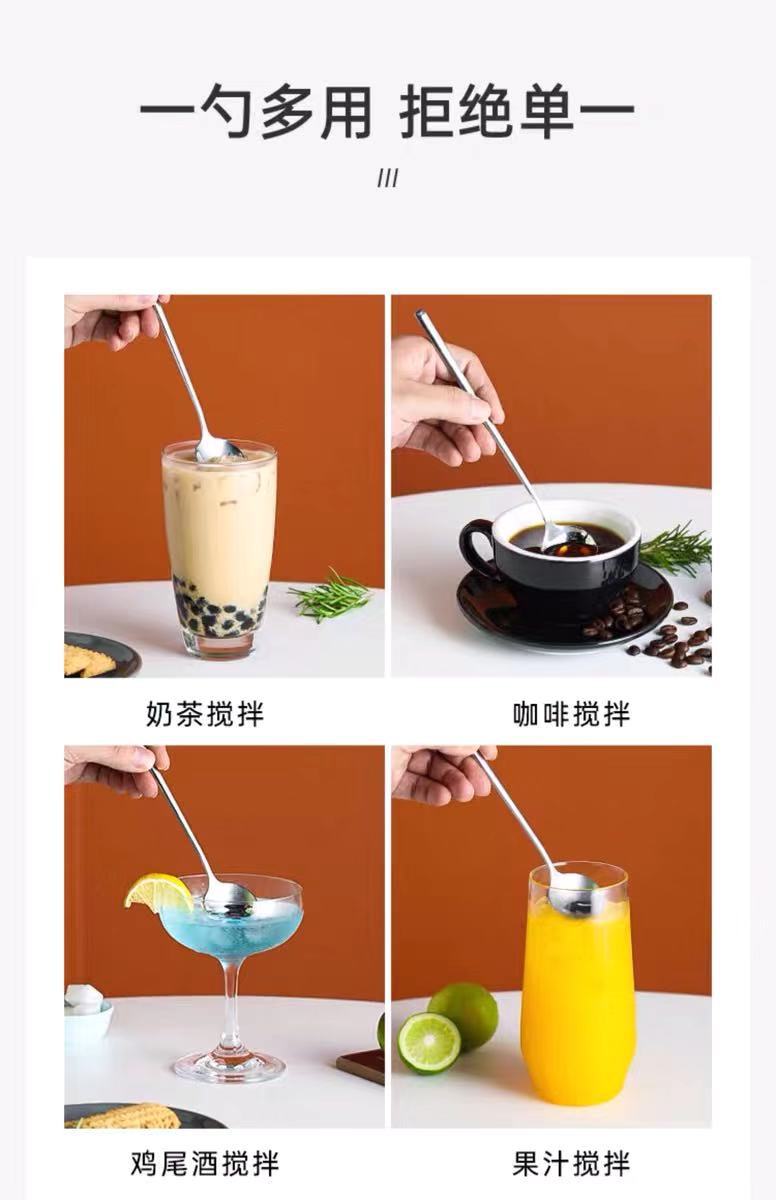 一勺多用 拒绝单一

///

奶茶搅拌

咖啡搅拌

鸡尾酒搅拌

果汁搅拌