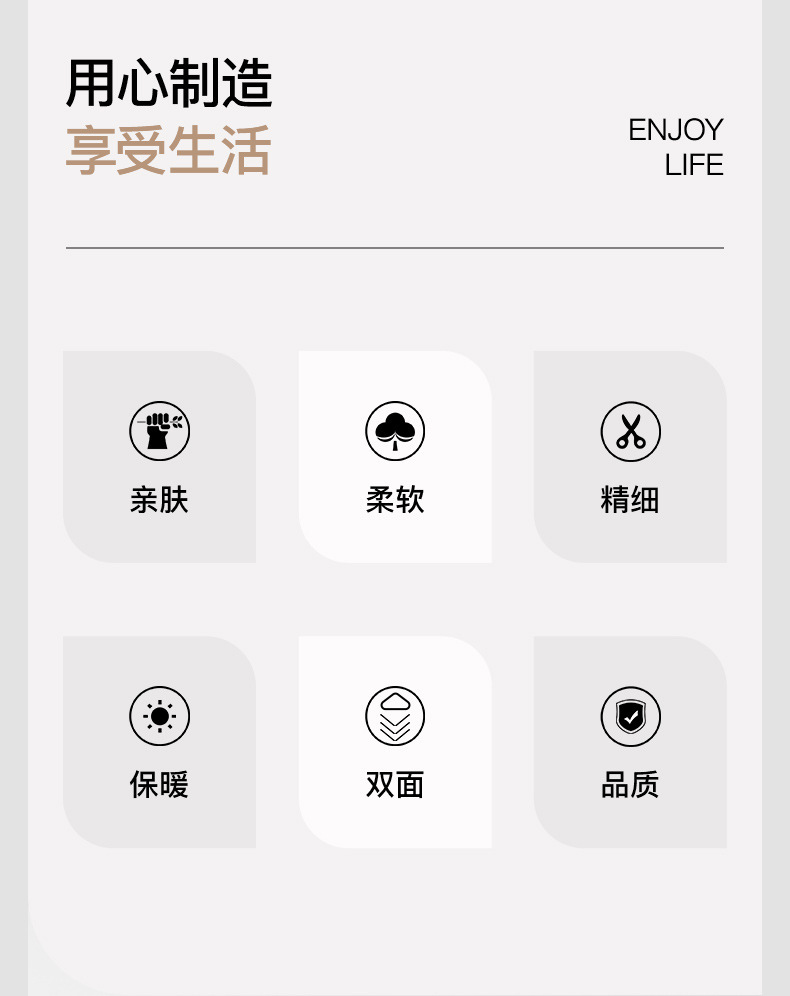 用心制造
享受生活

ENJOY
LIFE

亲肤

柔软

精细

保暖

双面

品质