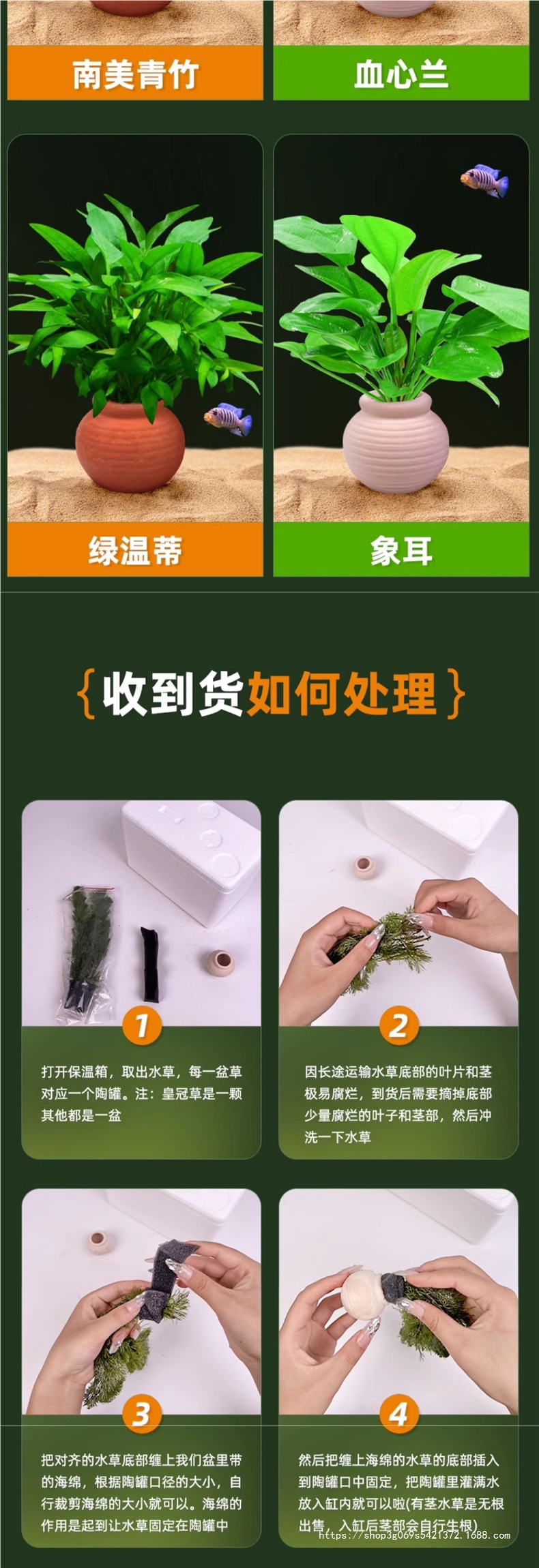 南美青竹

血心兰

绿温蒂

象耳

{收到货如何处理}

1

打开保温箱，取出水草，每一盆草对应一个陶罐。注：皇冠草是一颗其他都是一盆

2

因长途运输水草底部的叶片和茎极易腐烂，到货后需要摘掉底部少量腐烂的叶子和茎部，然后冲洗一下水草

3

把对齐的水草底部缠上我们盆里带的海绵，根据陶罐口径的大小，自行裁剪海绵的大小就可以。海绵的作用是起到让水草固定在陶罐中

4

然后把缠上海绵的水草的底部插入到陶罐口中固定，把陶罐里灌满水放入缸内就可以啦(有茎水草是无根出售，入缸后茎部会自行生根)

https://shop3g069s5421372.1688.com