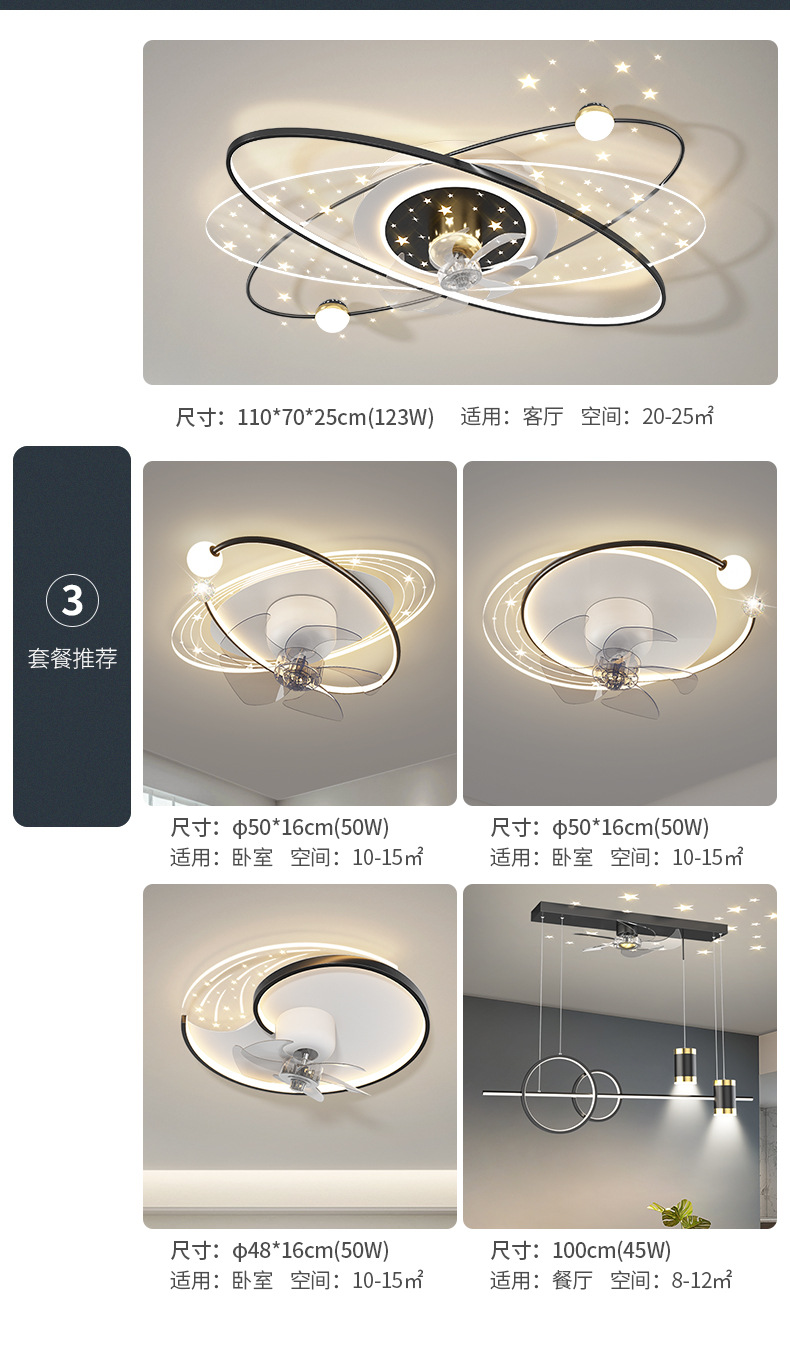 尺寸：110*70*25cm(123W)　适用：客厅　空间：20-25㎡

3

套餐推荐

尺寸：φ50*16cm(50W)
适用：卧室　空间：10-15㎡

尺寸：φ50*16cm(50W)
适用：卧室　空间：10-15㎡

尺寸：φ48*16cm(50W)
适用：卧室　空间：10-15㎡

尺寸：100cm(45W)
适用：餐厅　空间：8-12㎡