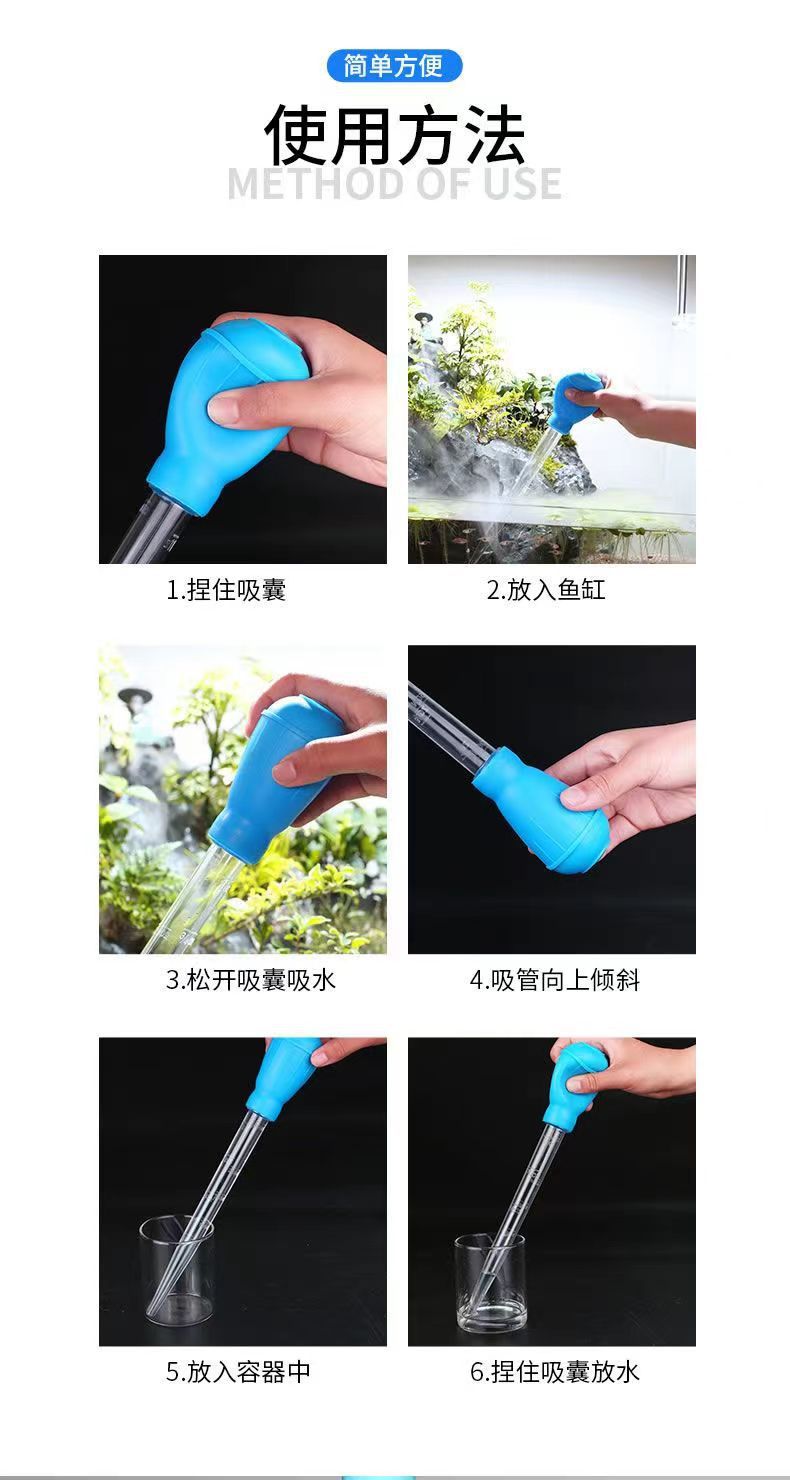 简单方便

使用方法

METHOD OF USE

1.捏住吸囊

2.放入鱼缸

3.松开吸囊吸水

4.吸管向上倾斜

5.放入容器中

6.捏住吸囊放水