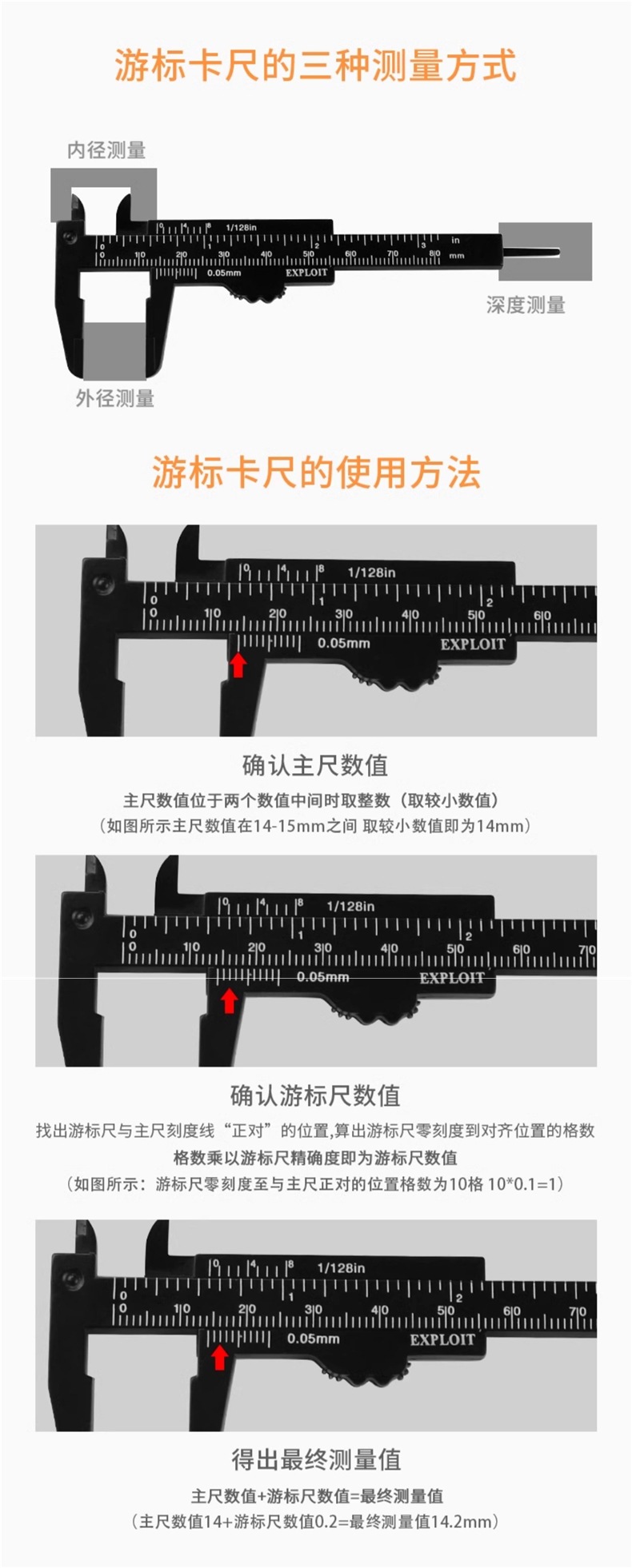 游标卡尺的三种测量方式

内径测量

0 4 8 1/128in
0 1 2 3 in
0 10 20 30 40 50 60 70 80 mm
0.05mm EXPLOIT

深度测量

外径测量

游标卡尺的使用方法

0 4 8 1/128in
0 1 2
0 10 20 30 40 50 60
0.05mm EXPLOIT

确认主尺数值

主尺数值位于两个数值中间时取整数（取较小数值）
（如图所示主尺数值在14-15mm之间 取较小数值即为14mm）

0 4 8 1/128in
0 1 2
0 10 20 30 40 50 60 70
0.05mm EXPLOIT

确认游标尺数值

找出游标尺与主尺刻度线“正对”的位置,算出游标尺零刻度到对齐位置的格数
格数乘以游标尺精确度即为游标尺数值
（如图所示：游标尺零刻度至与主尺正对的位置格数为10格 10*0.1=1）

0 4 8 1/128in
0 1 2
0 10 20 30 40 50 60 70
0.05mm EXPLOIT

得出最终测量值

主尺数值+游标尺数值=最终测量值
（主尺数值14+游标尺数值0.2=最终测量值14.2mm）