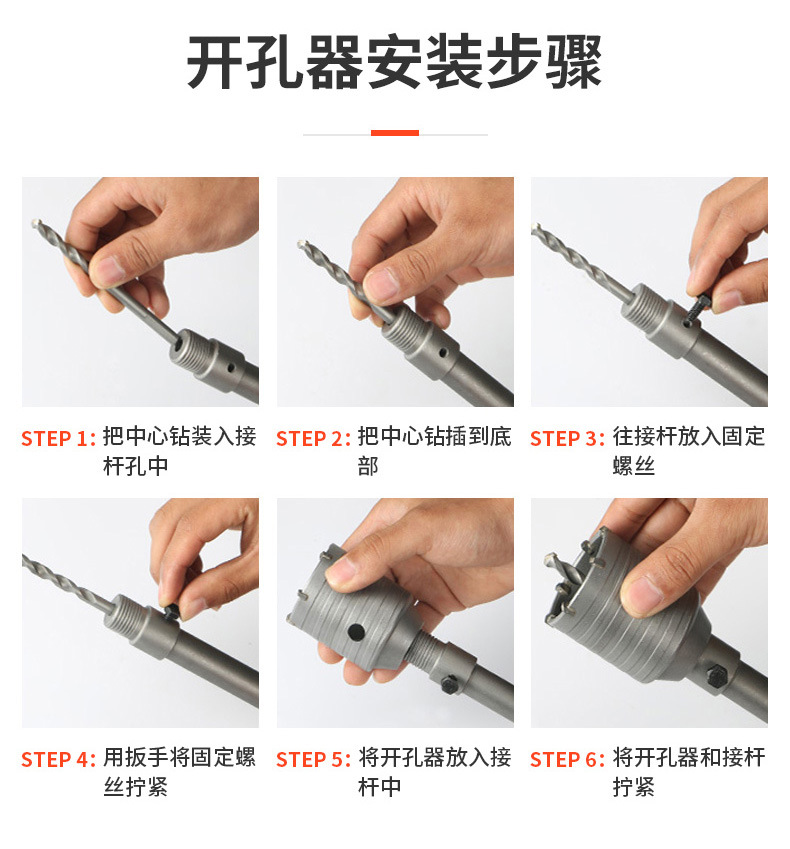 开孔器安装步骤

STEP 1: 把中心钻装入接杆孔中

STEP 2: 把中心钻插到底部

STEP 3: 往接杆放入固定螺丝

STEP 4: 用扳手将固定螺丝拧紧

STEP 5: 将开孔器放入接杆中

STEP 6: 将开孔器和接杆拧紧