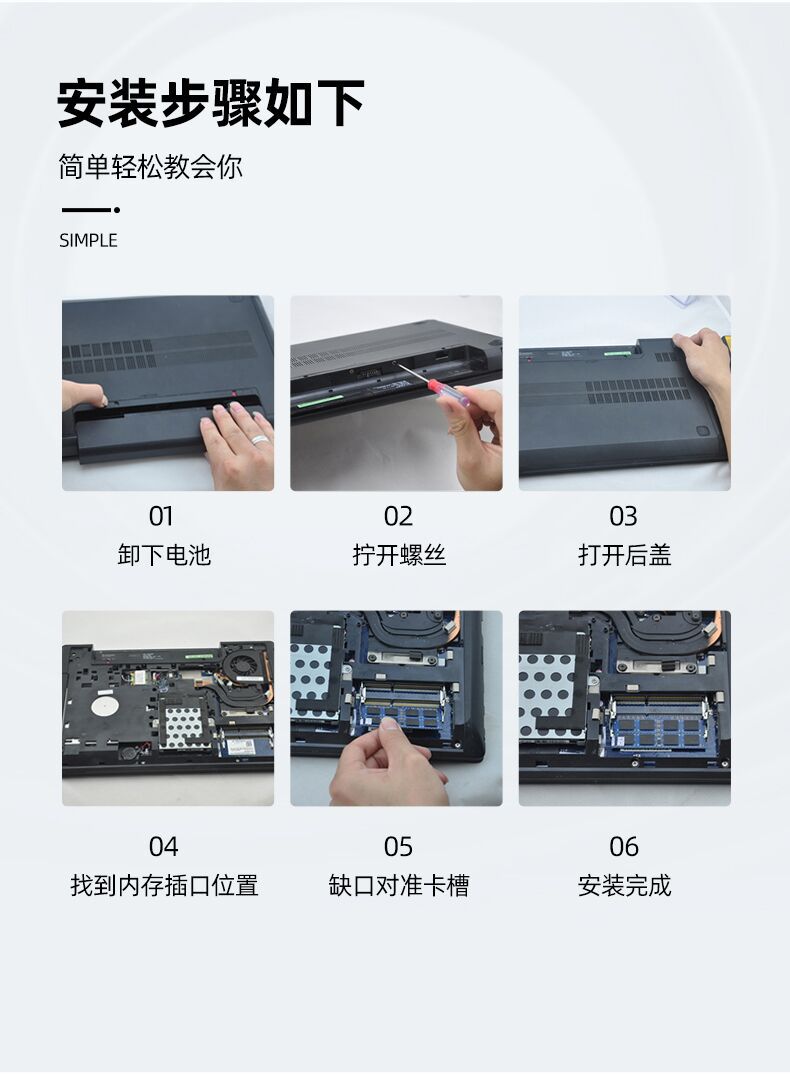 安装步骤如下

简单轻松教会你

SIMPLE

01
卸下电池

02
拧开螺丝

03
打开后盖

04
找到内存插口位置

05
缺口对准卡槽

06
安装完成