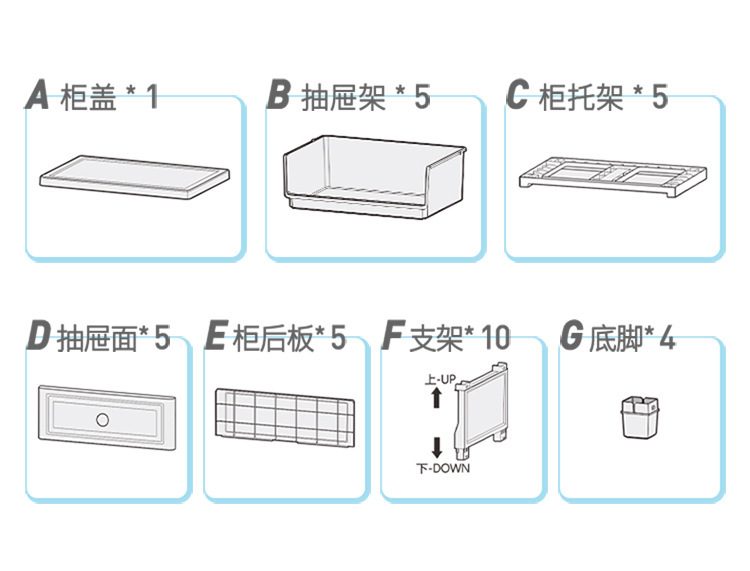 A 柜盖 * 1

B 抽屉架 * 5

C 柜托架 * 5

D 抽屉面* 5

E 柜后板* 5

F 支架* 10

上-UP

下-DOWN

G 底脚* 4