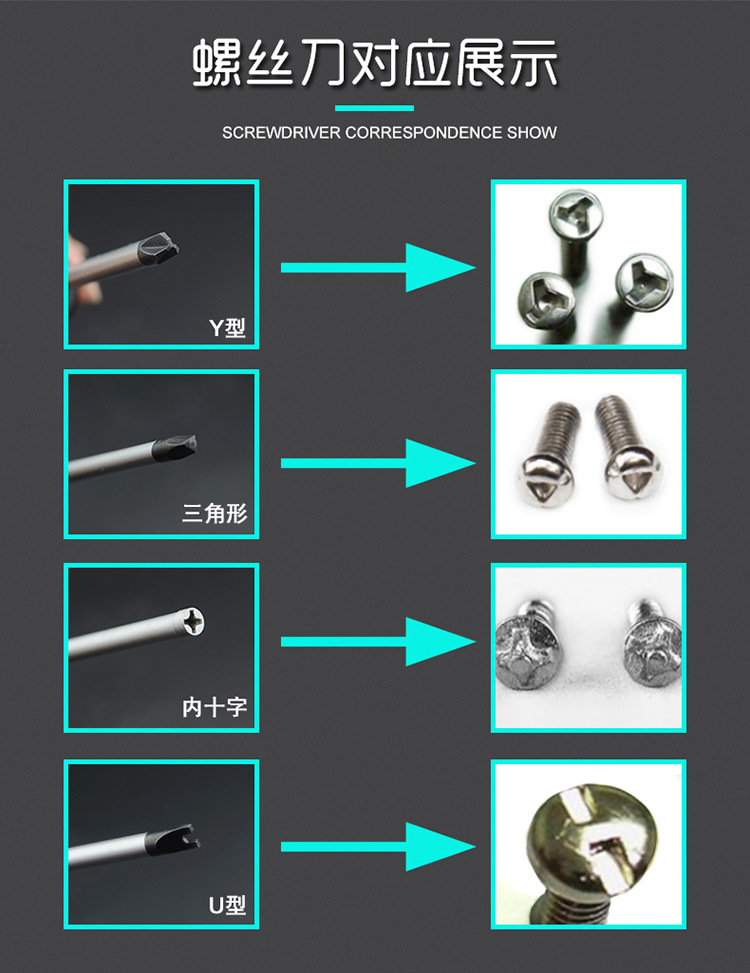 螺丝刀对应展示

SCREWDRIVER CORRESPONDENCE SHOW

Y型

三角形

内十字

U型