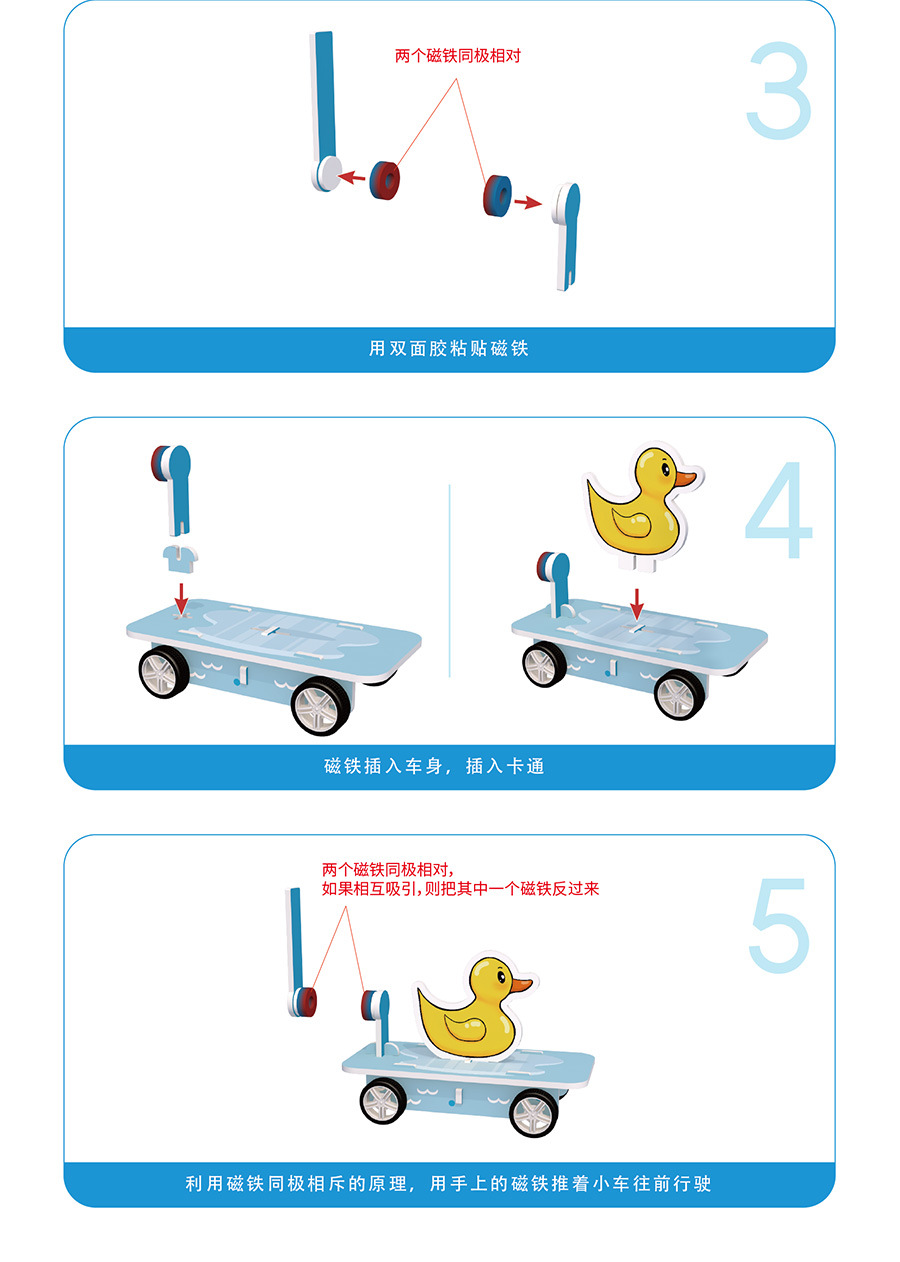 两个磁铁同极相对

3

用双面胶粘贴磁铁

4

磁铁插入车身，插入卡通

两个磁铁同极相对，
如果相互吸引，则把其中一个磁铁反过来

5

利用磁铁同极相斥的原理，用手上的磁铁推着小车往前行驶