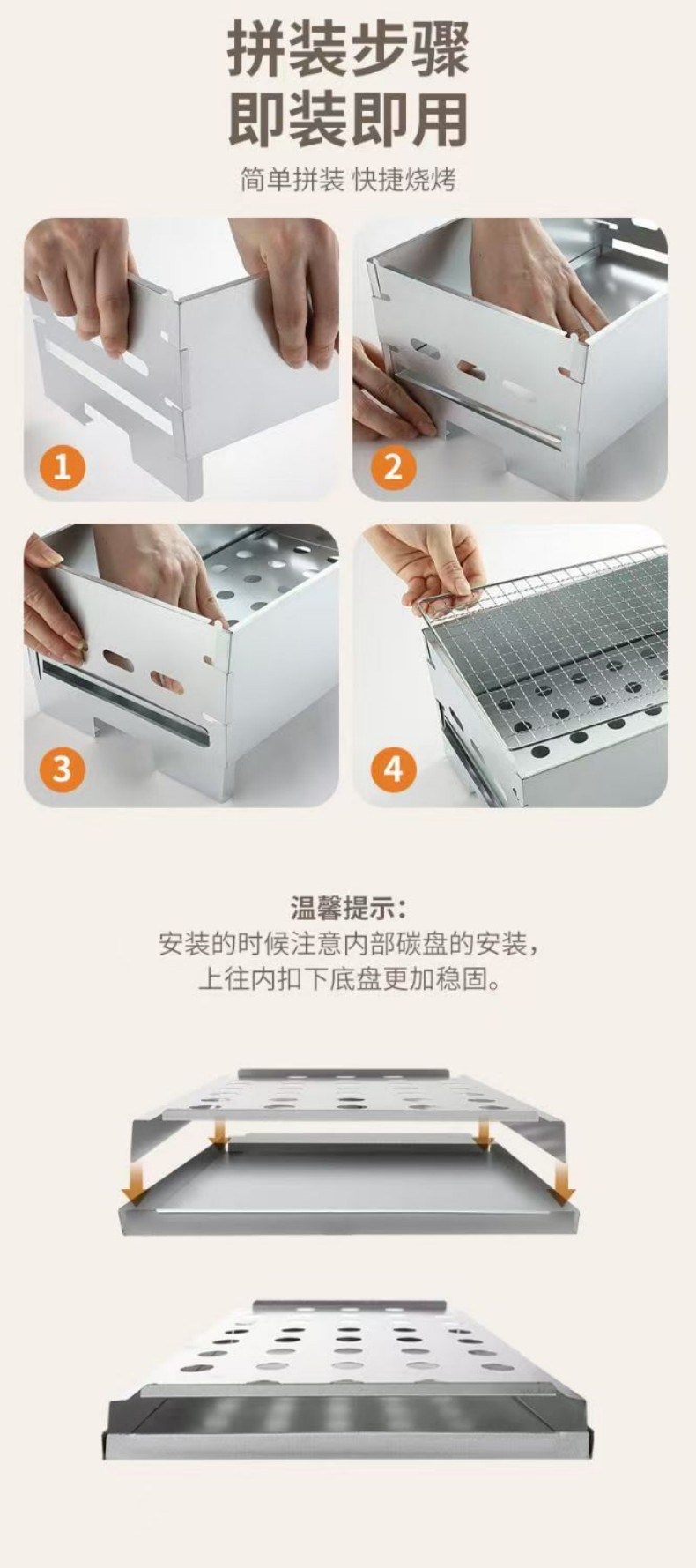 拼装步骤
即装即用

简单拼装 快捷烧烤

1

2

3

4

温馨提示：
安装的时候注意内部碳盘的安装，
上往内扣下底盘更加稳固。