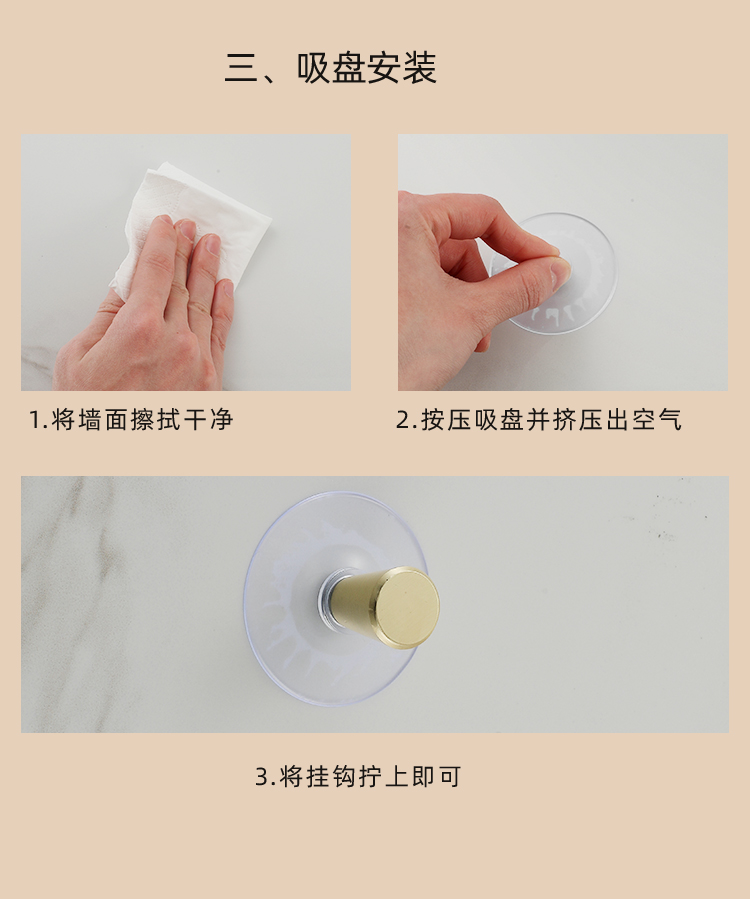 三、吸盘安装

1.将墙面擦拭干净

2.按压吸盘并挤压出空气

3.将挂钩拧上即可