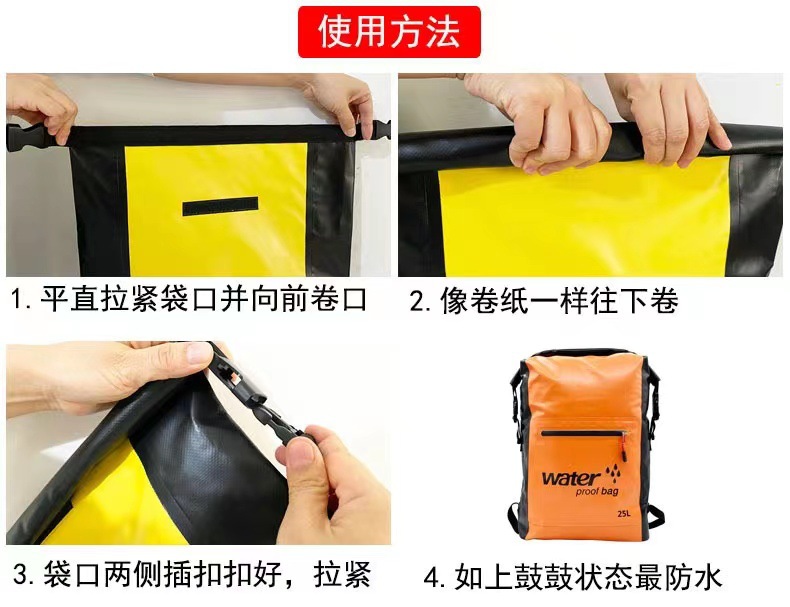 使用方法

1. 平直拉紧袋口并向前卷口

2. 像卷纸一样往下卷

3. 袋口两侧插扣扣好，拉紧

water proof bag
25L

4. 如上鼓鼓状态最防水