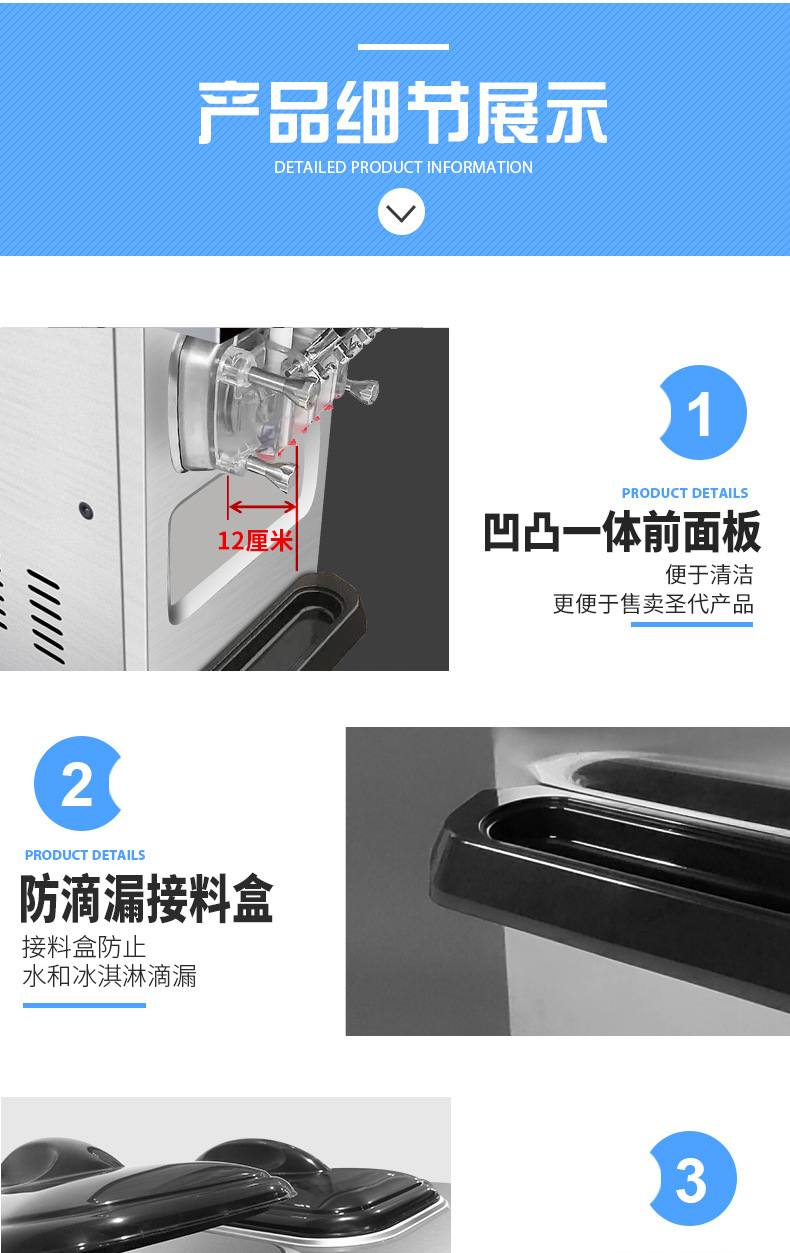 产品细节展示
DETAILED PRODUCT INFORMATION

12厘米

1
PRODUCT DETAILS
凹凸一体前面板
便于清洁
更便于售卖圣代产品

2
PRODUCT DETAILS
防滴漏接料盒
接料盒防止
水和冰淇淋滴漏

3