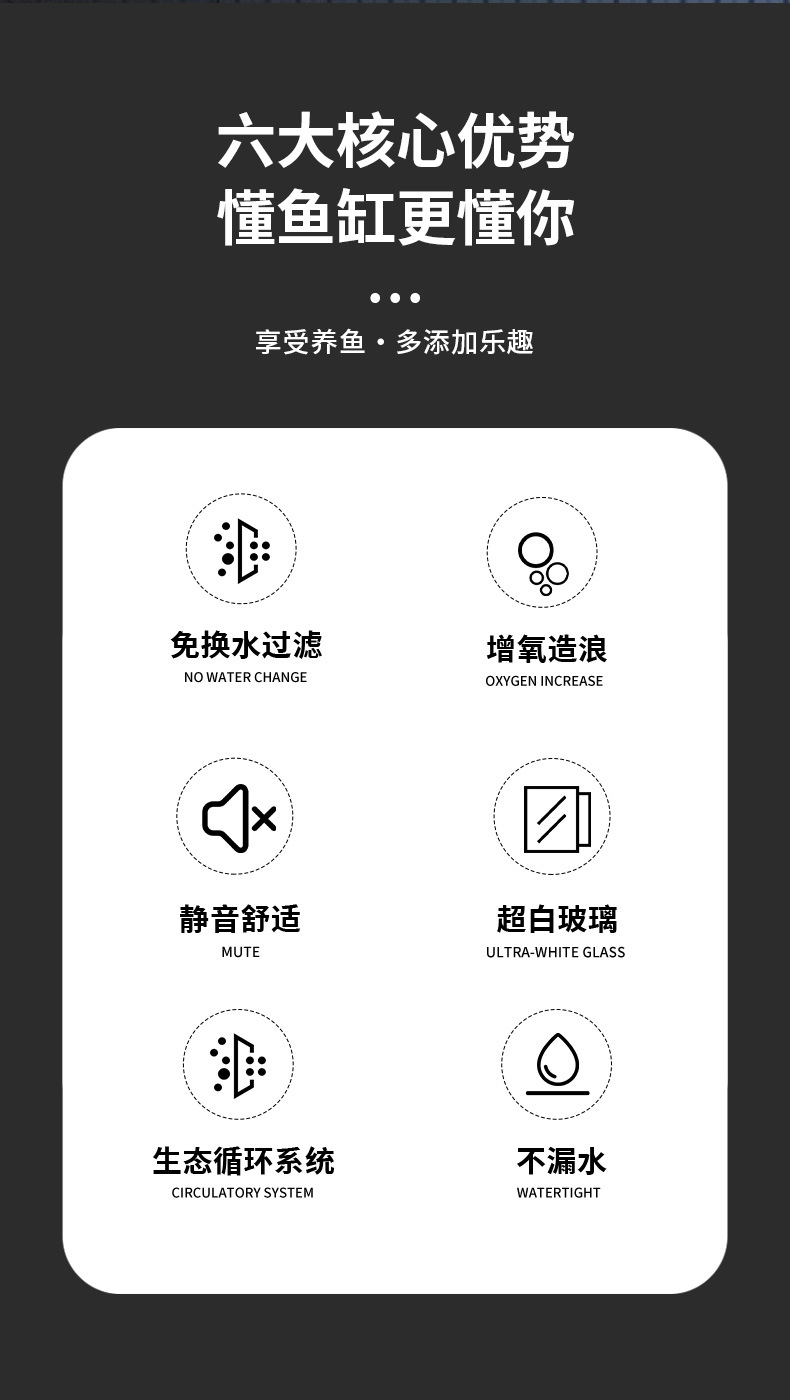 六大核心优势
懂鱼缸更懂你

享受养鱼·多添加乐趣

免换水过滤
NO WATER CHANGE

增氧造浪
OXYGEN INCREASE

静音舒适
MUTE

超白玻璃
ULTRA-WHITE GLASS

生态循环系统
CIRCULATORY SYSTEM

不漏水
WATERTIGHT