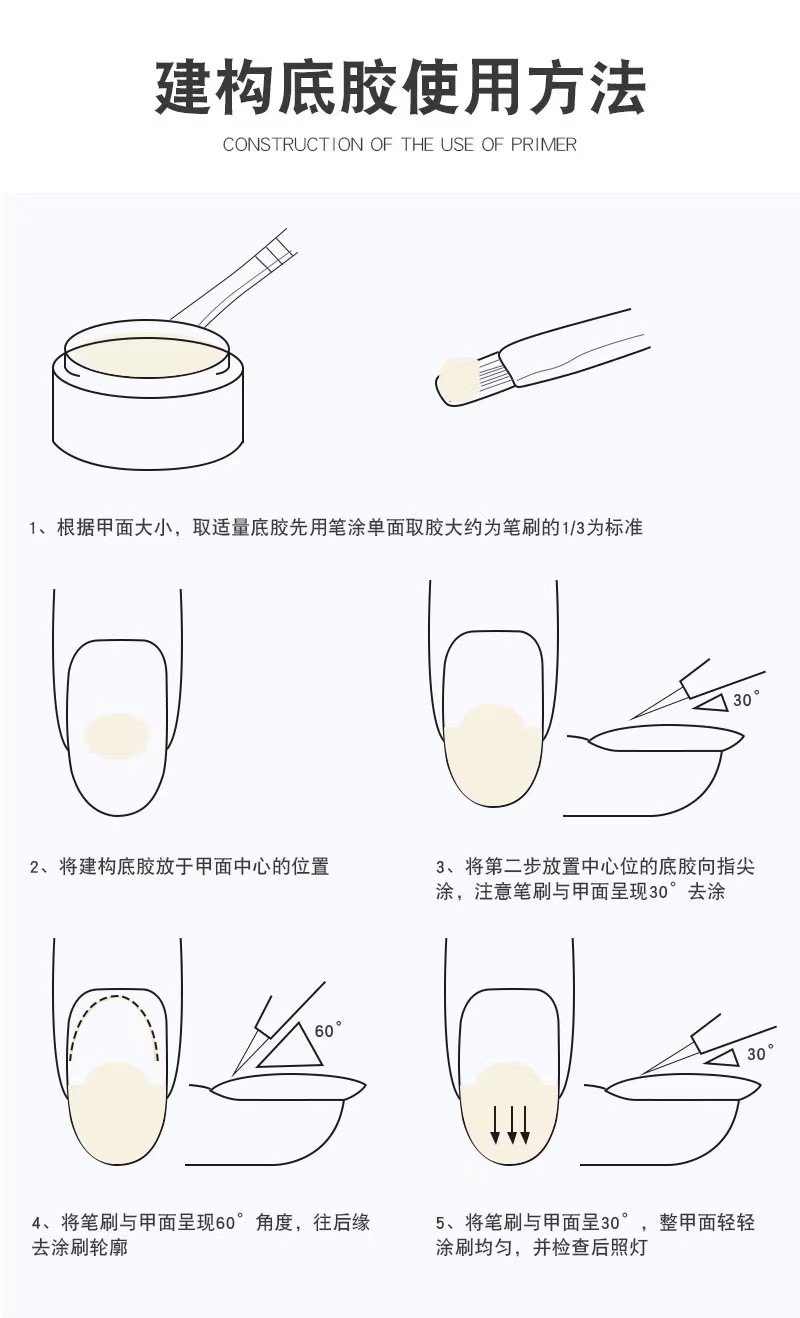 建构底胶使用方法

CONSTRUCTION OF THE USE OF PRIMER

1、根据甲面大小，取适量底胶先用笔涂单面取胶大约为笔刷的1/3为标准

30°

2、将建构底胶放于甲面中心的位置

3、将第二步放置中心位的底胶向指尖涂，注意笔刷与甲面呈现30°去涂

60°

30°

4、将笔刷与甲面呈现60°角度，往后缘去涂刷轮廓

5、将笔刷与甲面呈30°，整甲面轻轻涂刷均匀，并检查后照灯