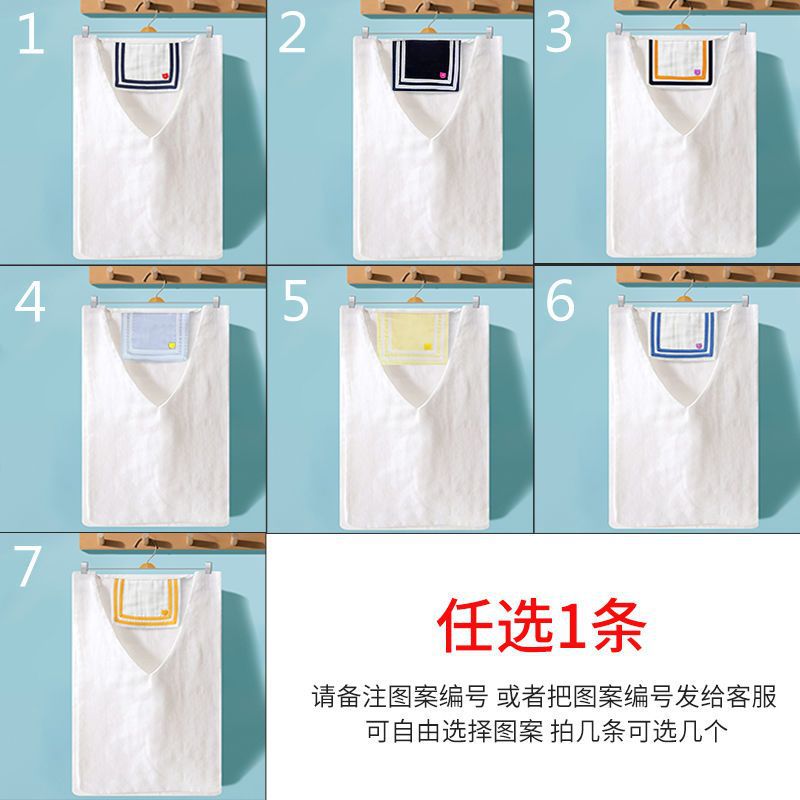 1

2

3

4

5

6

7

任选1条

请备注图案编号 或者把图案编号发给客服
可自由选择图案 拍几条可选几个