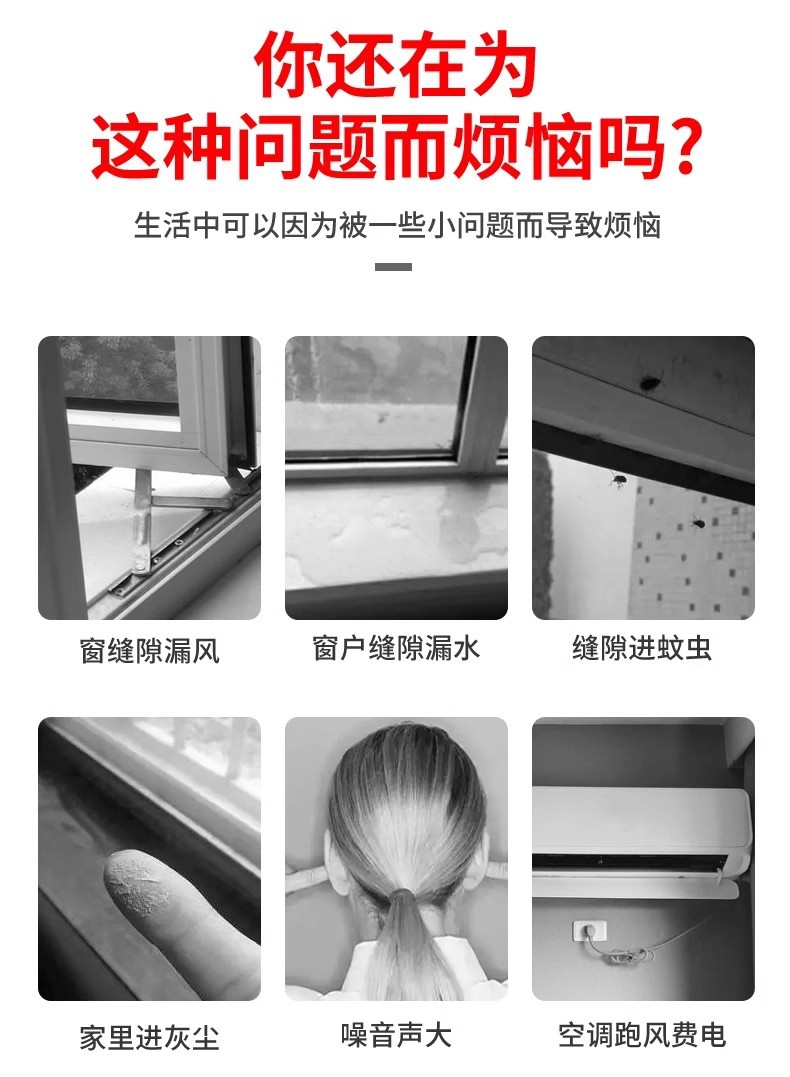 你还在为
这种问题而烦恼吗？

生活中可以因为被一些小问题而导致烦恼

窗缝隙漏风

窗户缝隙漏水

缝隙进蚊虫

家里进灰尘

噪音声大

空调跑风费电