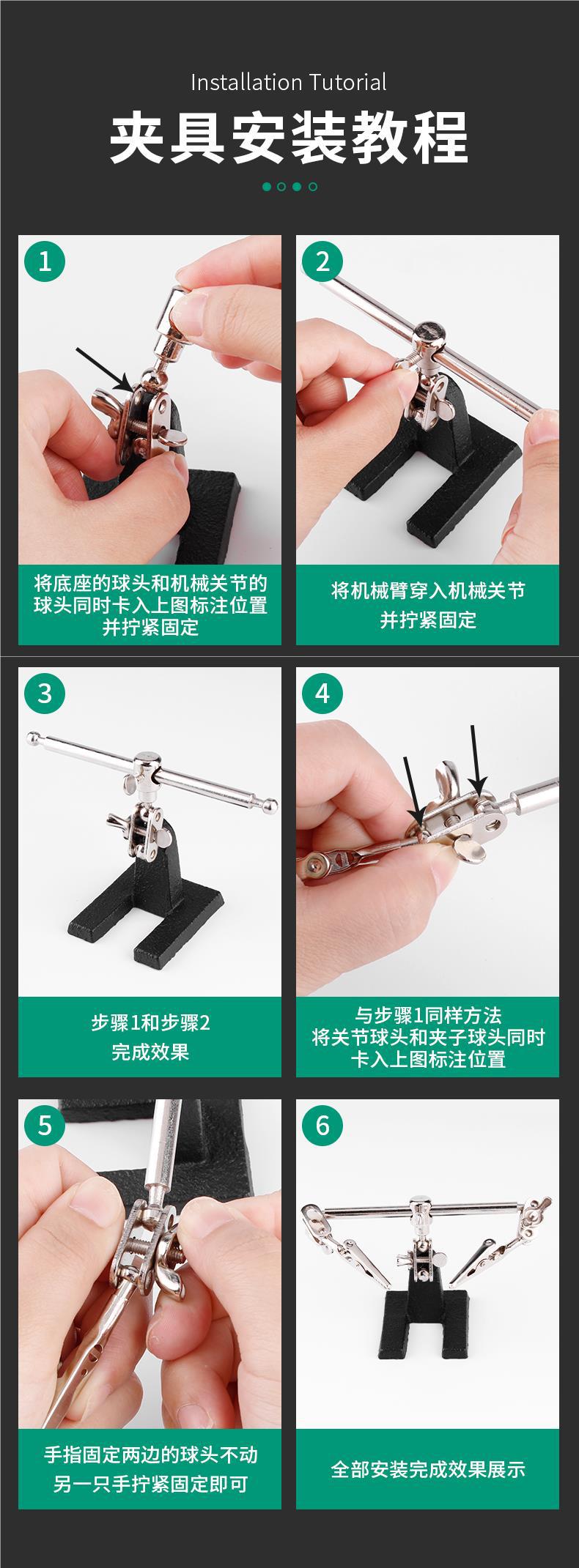 Installation Tutorial

夹具安装教程

1

将底座的球头和机械关节的球头同时卡入上图标注位置并拧紧固定

2

将机械臂穿入机械关节并拧紧固定

3

步骤1和步骤2完成效果

4

与步骤1同样方法将关节球头和夹子球头同时卡入上图标注位置

5

手指固定两边的球头不动另一只手拧紧固定即可

6

全部安装完成效果展示