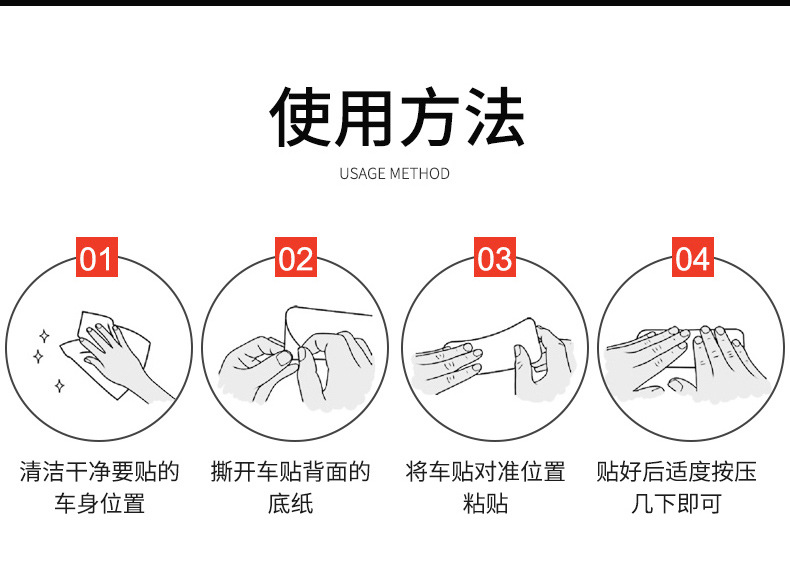 使用方法

USAGE METHOD

01

清洁干净要贴的车身位置

02

撕开车贴背面的底纸

03

将车贴对准位置粘贴

04

贴好后适度按压几下即可