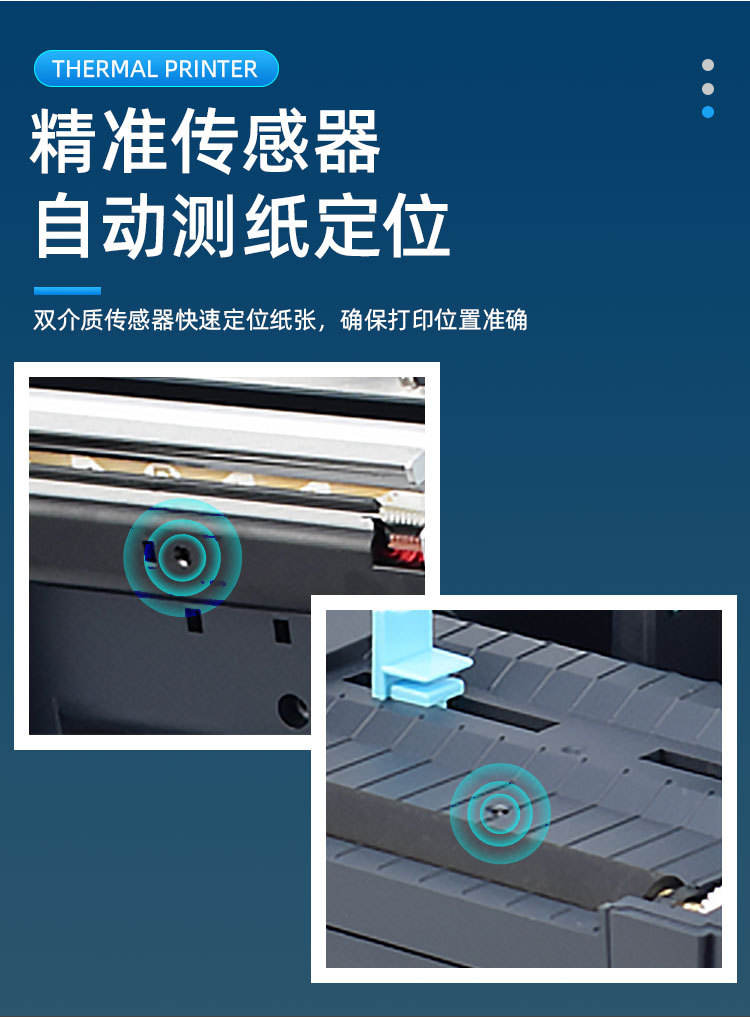 THERMAL PRINTER

精准传感器
自动测纸定位

双介质传感器快速定位纸张，确保打印位置准确