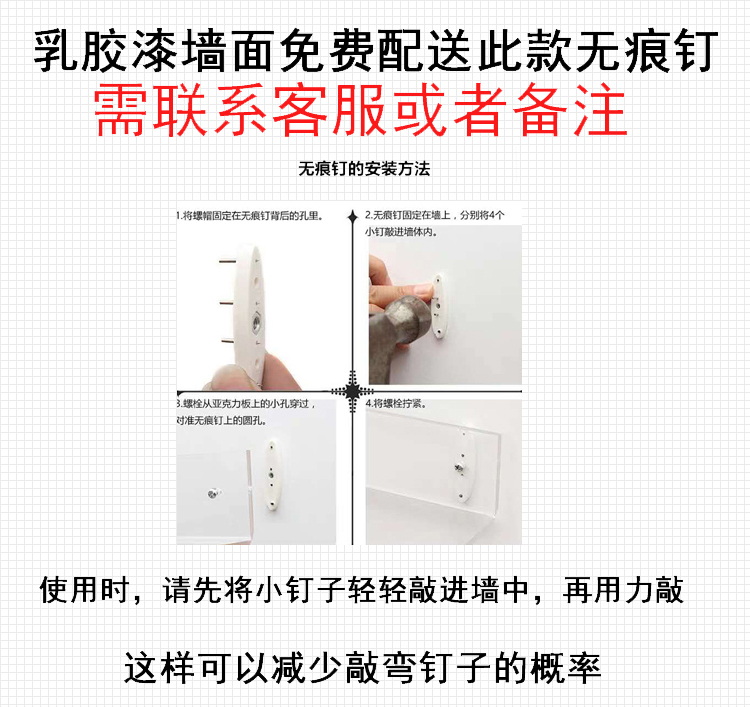 乳胶漆墙面免费配送此款无痕钉
需联系客服或者备注

无痕钉的安装方法

1.将螺帽固定在无痕钉背后的孔里。

2.无痕钉固定在墙上，分别将4个小钉敲进墙体内。

3.螺栓从亚克力板上的小孔穿过，对准无痕钉上的圆孔。

4.将螺栓拧紧。

使用时，请先将小钉子轻轻敲进墙中，再用力敲

这样可以减少敲弯钉子的概率