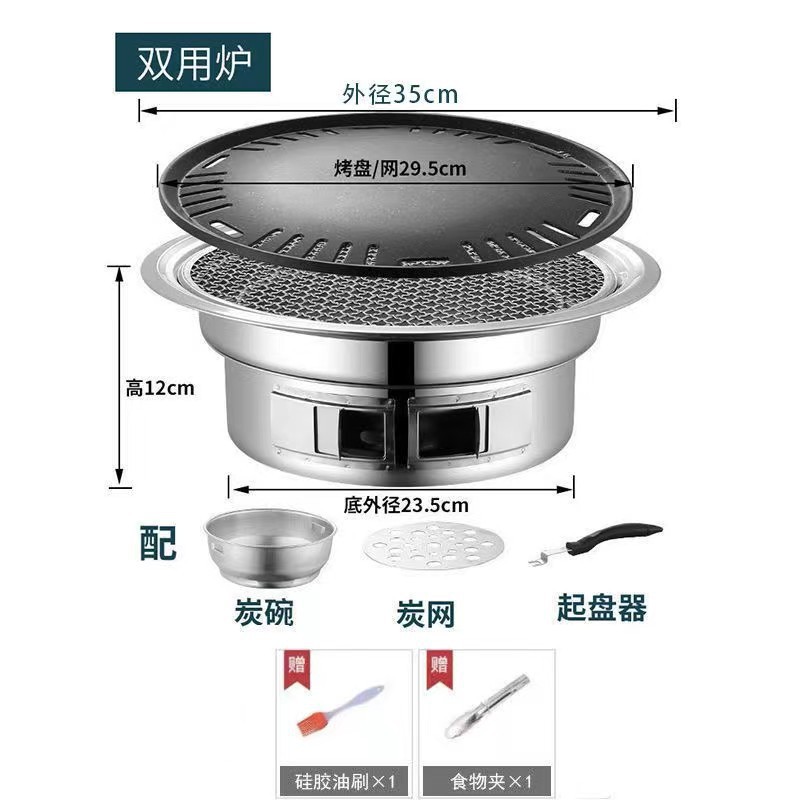 双用炉

外径35cm

烤盘/网29.5cm

高12cm

底外径23.5cm

配

炭碗

炭网

起盘器

赠

硅胶油刷×1

赠

食物夹×1