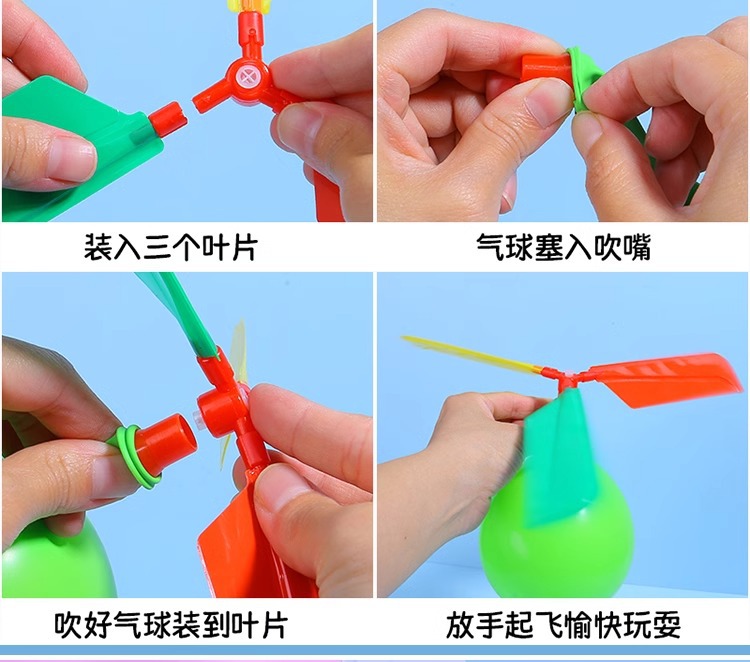 装入三个叶片

气球塞入吹嘴

吹好气球装到叶片

放手起飞愉快玩耍