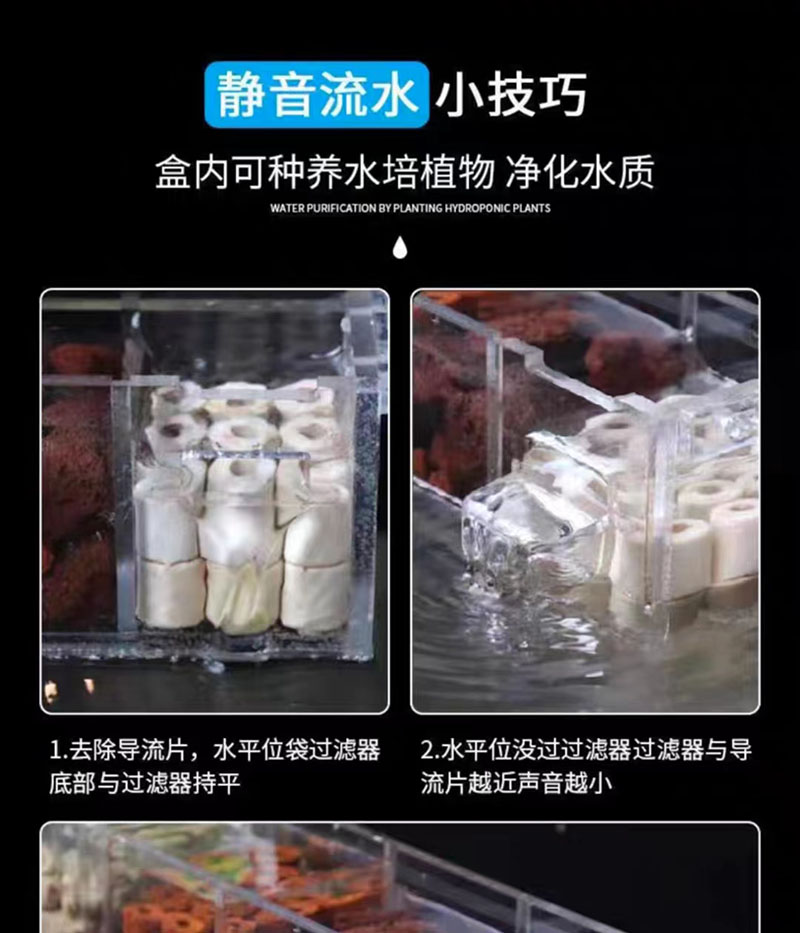 静音流水 小技巧

盒内可种养水培植物 净化水质

WATER PURIFICATION BY PLANTING HYDROPONIC PLANTS

1.去除导流片，水平位袋过滤器底部与过滤器持平

2.水平位没过过滤器过滤器与导流片越近声音越小