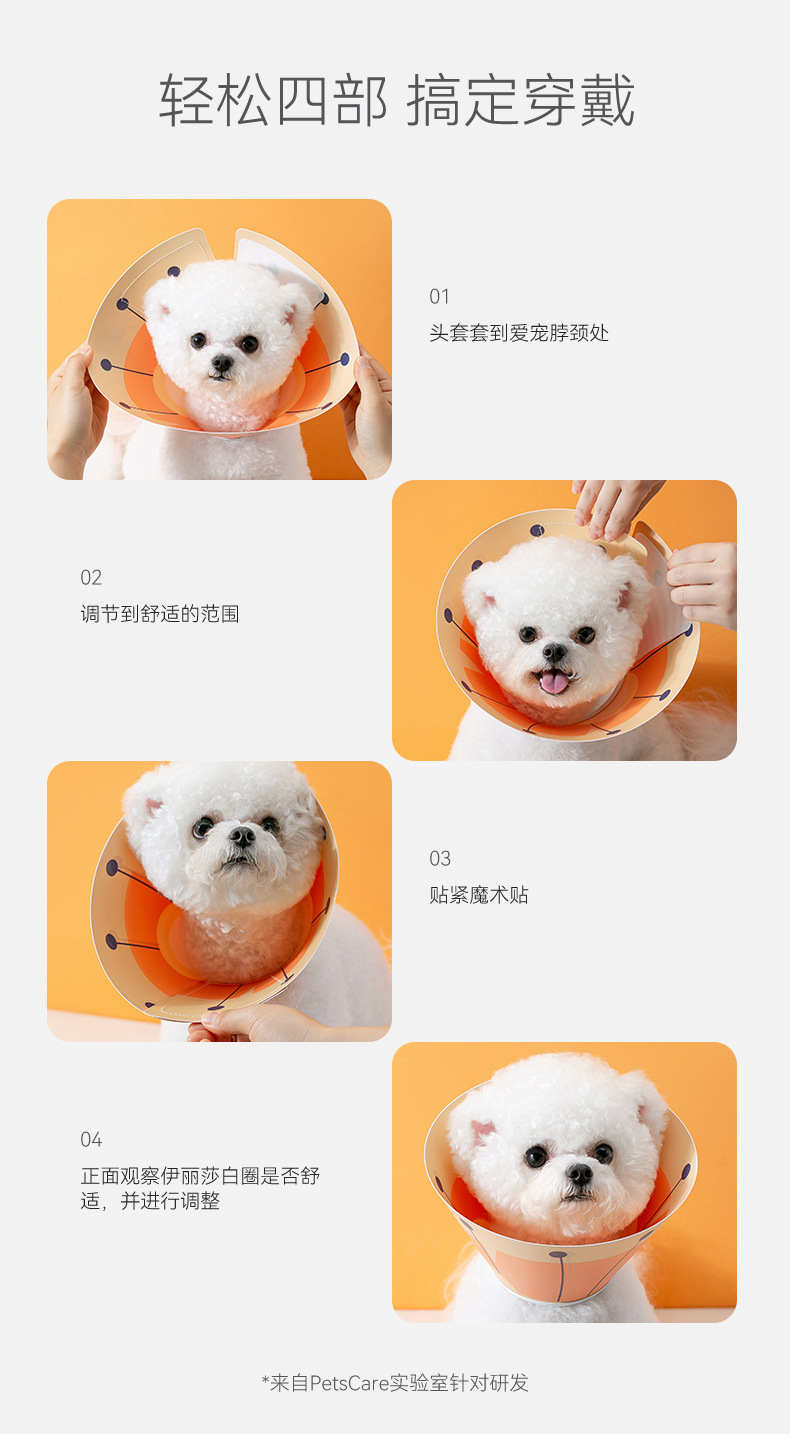 轻松四部 搞定穿戴

01
头套套到爱宠脖颈处

02
调节到舒适的范围

03
贴紧魔术贴

04
正面观察伊丽莎白圈是否舒适，并进行调整

*来自PetsCare实验室针对研发