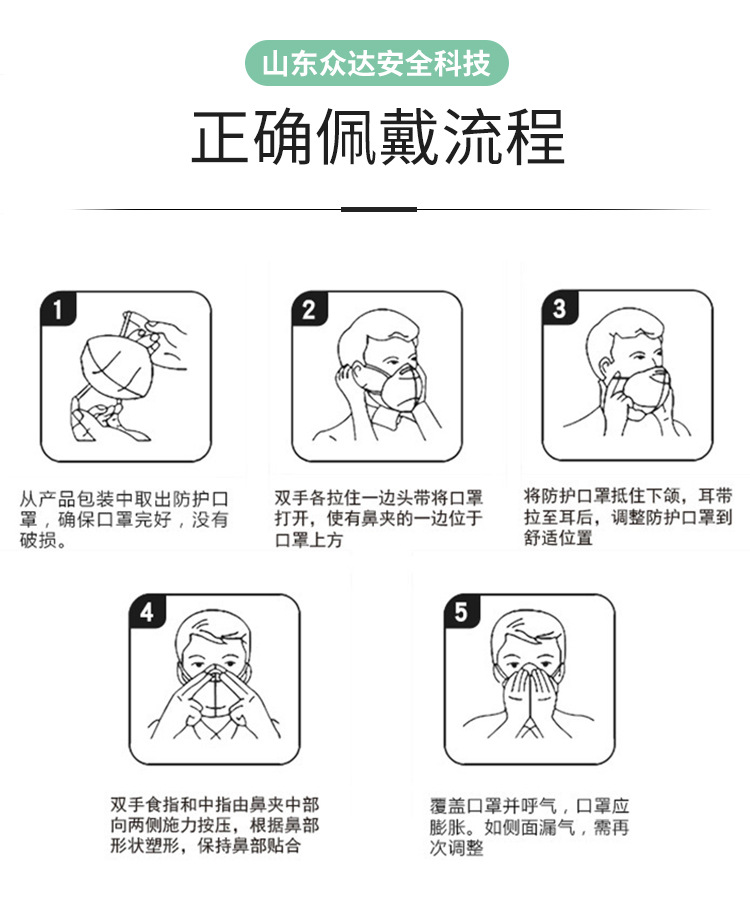 山东众达安全科技

正确佩戴流程

1

从产品包装中取出防护口罩，确保口罩完好，没有破损。

2

双手各拉住一边头带将口罩打开，使有鼻夹的一边位于口罩上方

3

将防护口罩抵住下颌，耳带拉至耳后，调整防护口罩到舒适位置

4

双手食指和中指由鼻夹中部向两侧施力按压，根据鼻部形状塑形，保持鼻部贴合

5

覆盖口罩并呼气，口罩应膨胀。如侧面漏气，需再次调整