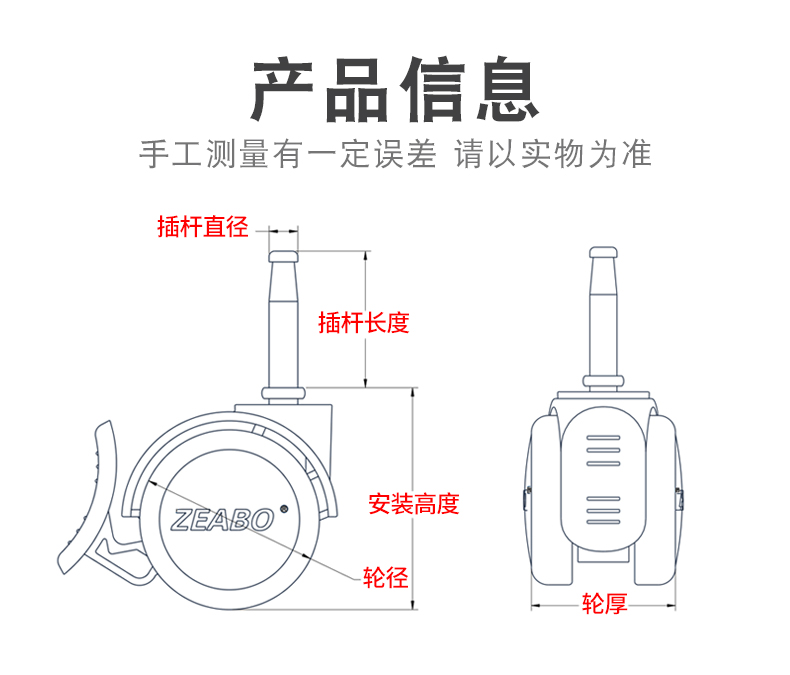 产品信息

手工测量有一定误差 请以实物为准

插杆直径

插杆长度

安装高度

ZEABO

轮径

轮厚