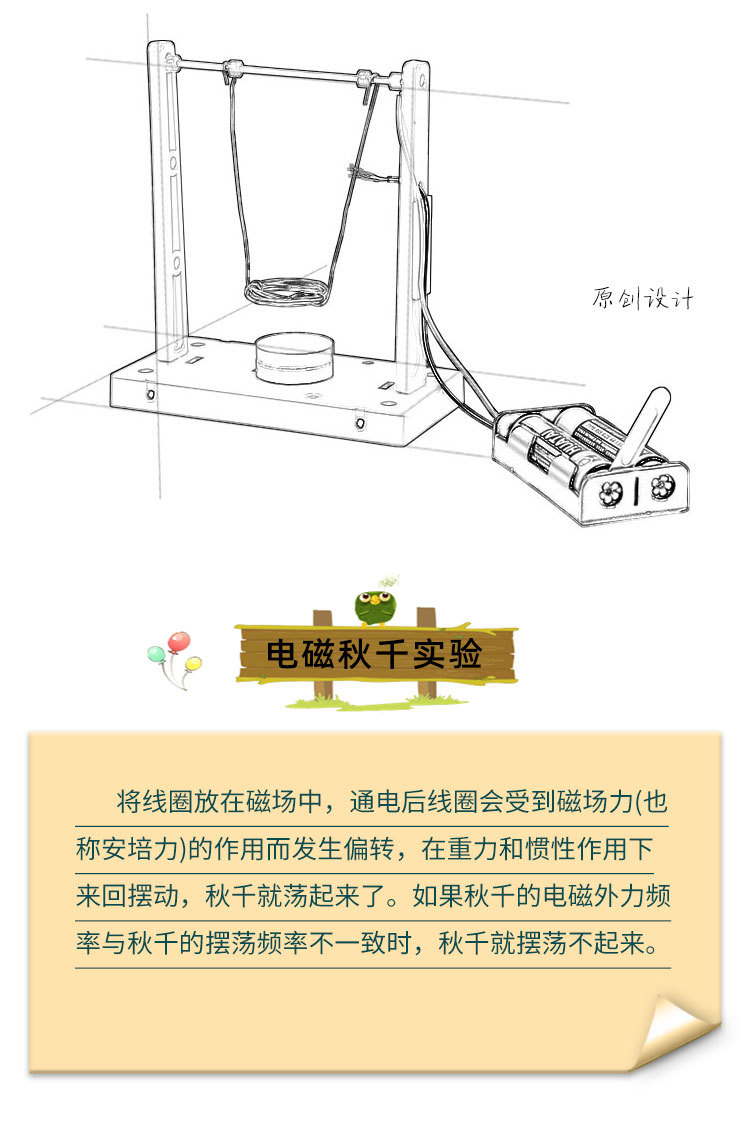 原创设计

电磁秋千实验

将线圈放在磁场中，通电后线圈会受到磁场力(也称安培力)的作用而发生偏转，在重力和惯性作用下来回摆动，秋千就荡起来了。如果秋千的电磁外力频率与秋千的摆荡频率不一致时，秋千就摆荡不起来。