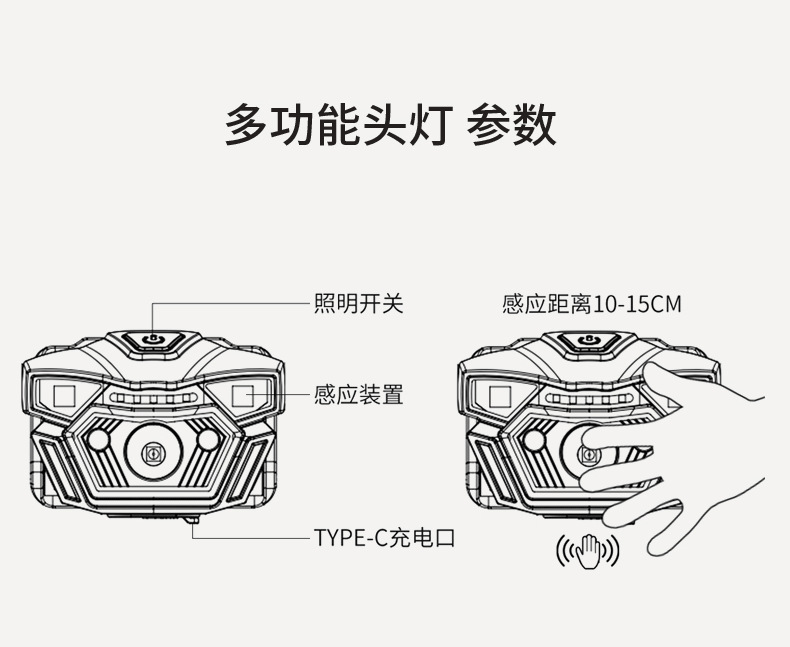 多功能头灯 参数

照明开关

感应装置

TYPE-C充电口

感应距离10-15CM